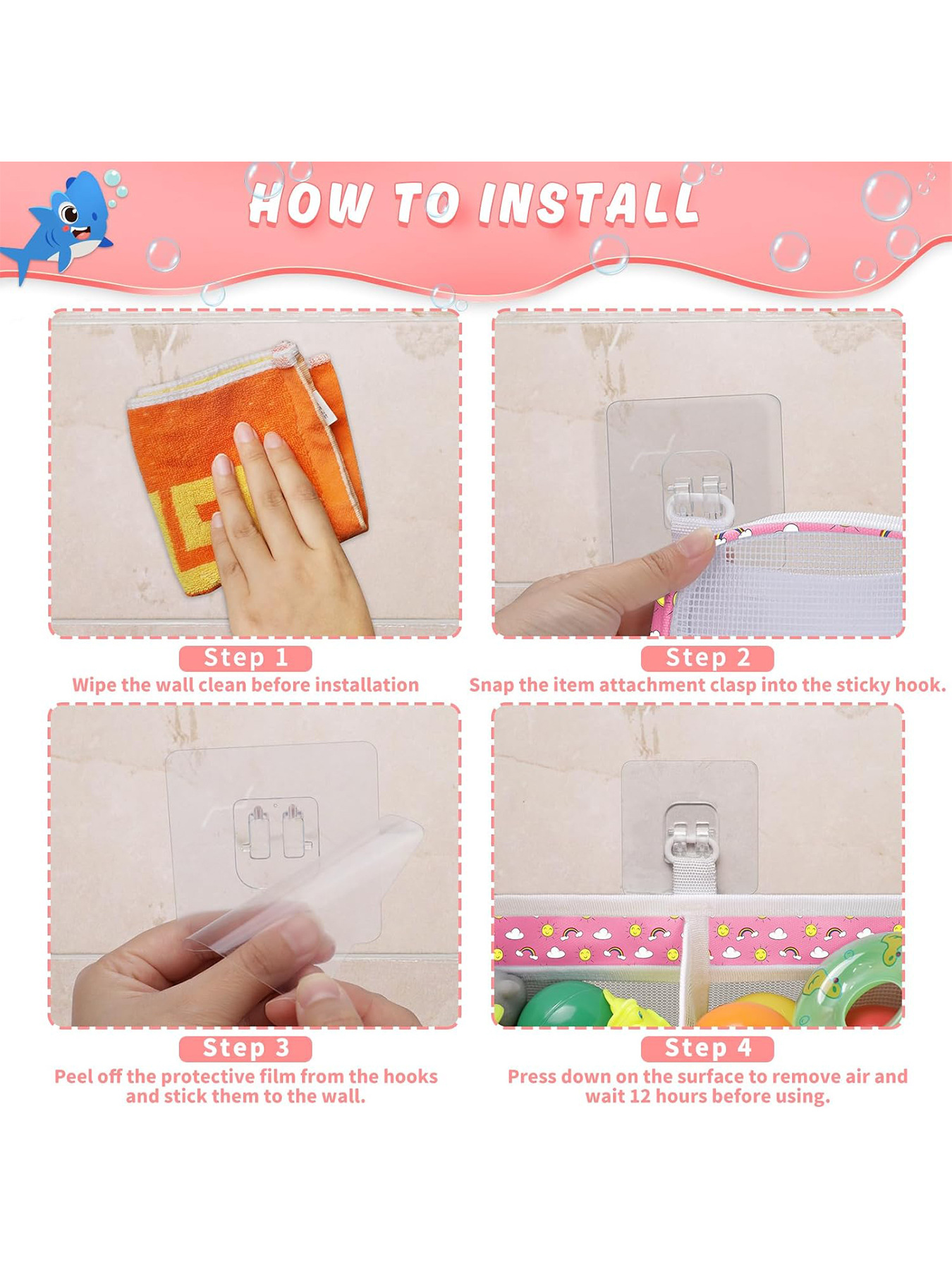 HOW TO INSTALL

Step 1
Wipe the wall clean before installation

Step 2
Snap the item attachment clasp into the sticky hook.

Step 3
Peel off the protective film from the hooks and stick them to the wall.

Step 4
Press down on the surface to remove air and wait 12 hours before using.