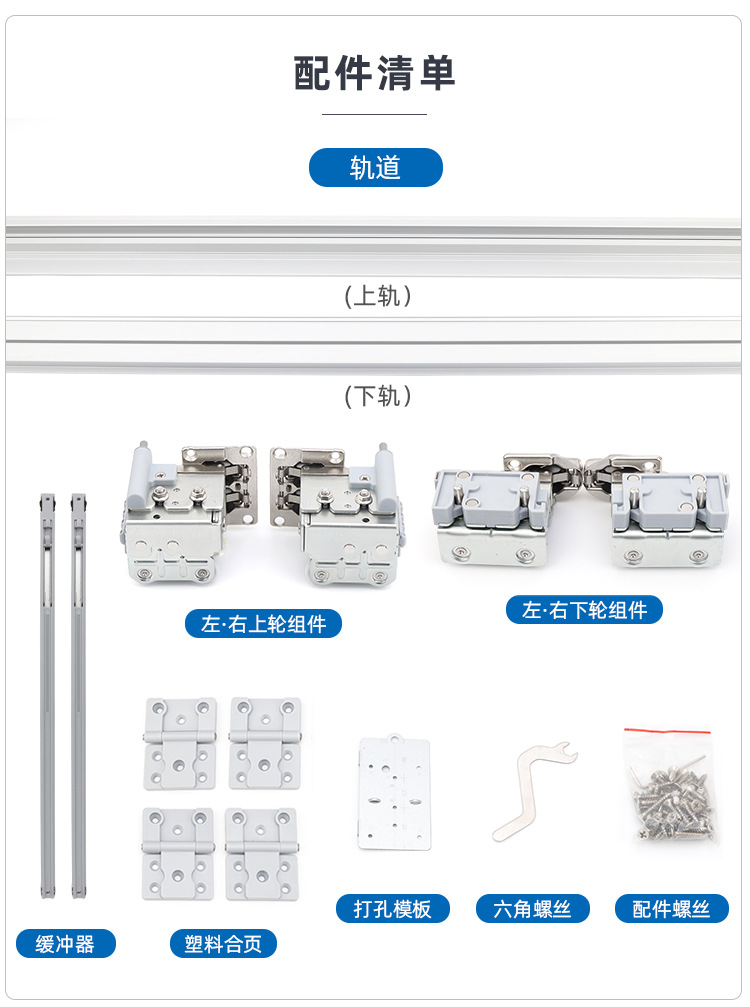 配件清单

轨道

（上轨）

（下轨）

左·右上轮组件

左·右下轮组件

缓冲器

塑料合页

打孔模板

六角螺丝

配件螺丝