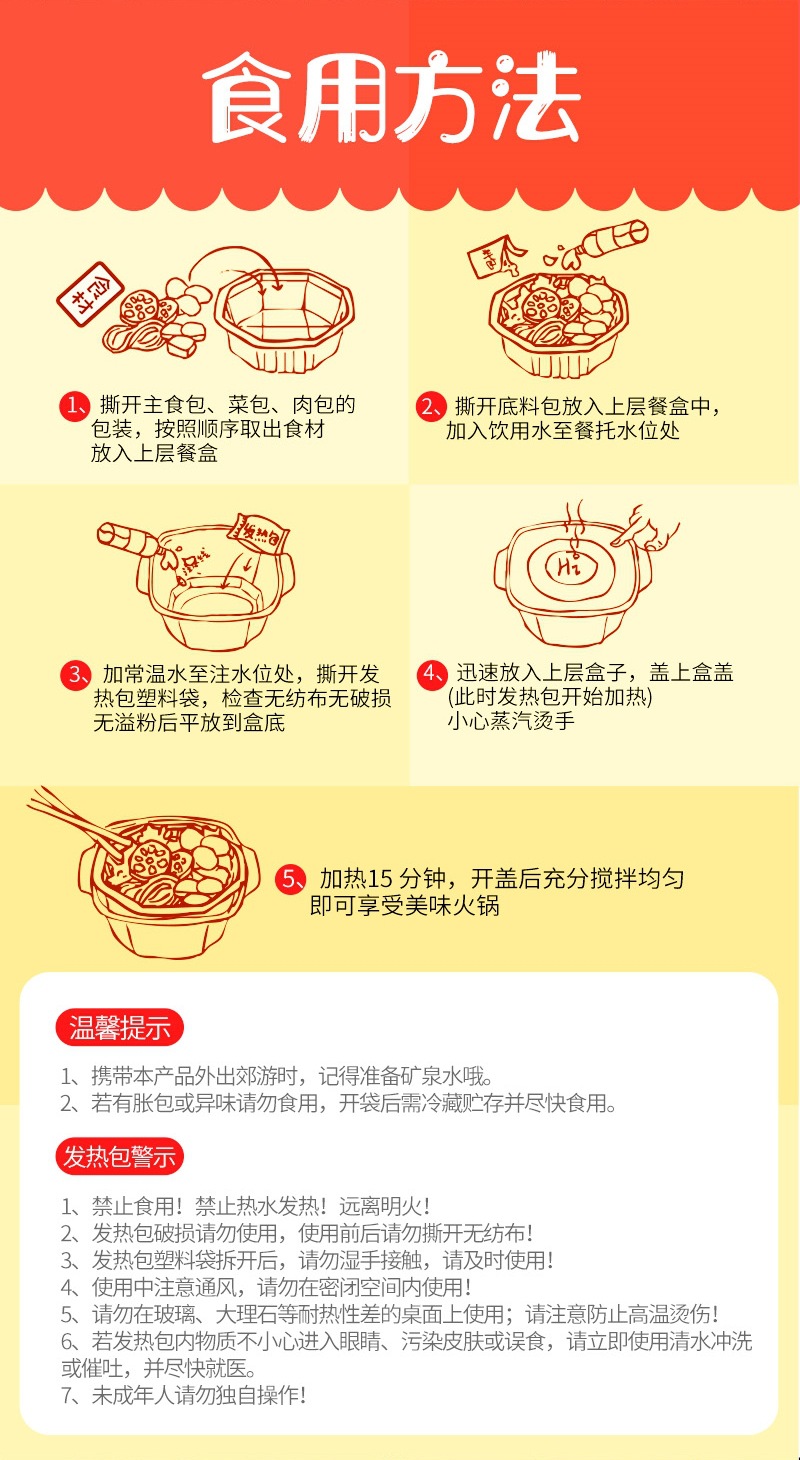 食用方法

食材

1、撕开主食包、菜包、肉包的包装，按照顺序取出食材放入上层餐盒

2、撕开底料包放入上层餐盒中，加入饮用水至餐托水位处

发热包

3、加常温水至注水位处，撕开发热包塑料袋，检查无纺布无破损无溢粉后平放到盒底

4、迅速放入上层盒子，盖上盒盖(此时发热包开始加热)小心蒸汽烫手

5、加热15 分钟，开盖后充分搅拌均匀即可享受美味火锅

温馨提示

1、携带本产品外出郊游时，记得准备矿泉水哦。
2、若有胀包或异味请勿食用，开袋后需冷藏贮存并尽快食用。

发热包警示

1、禁止食用！禁止热水发热！远离明火！
2、发热包破损请勿使用，使用前后请勿撕开无纺布！
3、发热包塑料袋拆开后，请勿湿手接触，请及时使用！
4、使用中注意通风，请勿在密闭空间内使用！
5、请勿在玻璃、大理石等耐热性差的桌面上使用；请注意防止高温烫伤！
6、若发热包内物质不小心进入眼睛、污染皮肤或误食，请立即使用清水冲洗或催吐，并尽快就医。
7、未成年人请勿独自操作！