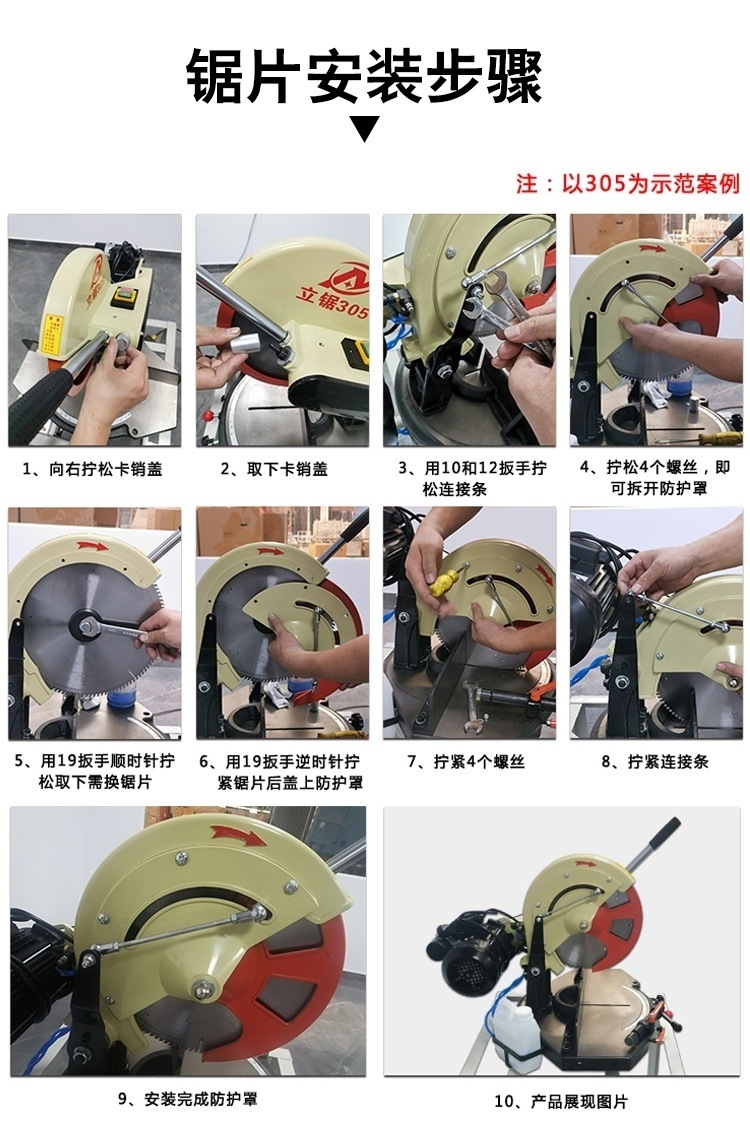 锯片安装步骤

注：以305为示范案例

立锯305

1、向右拧松卡销盖

2、取下卡销盖

3、用10和12扳手拧松连接条

4、拧松4个螺丝，即可拆开防护罩

5、用19扳手顺时针拧松取下需换锯片

6、用19扳手逆时针拧紧锯片后盖上防护罩

7、拧紧4个螺丝

8、拧紧连接条

9、安装完成防护罩

10、产品展现图片