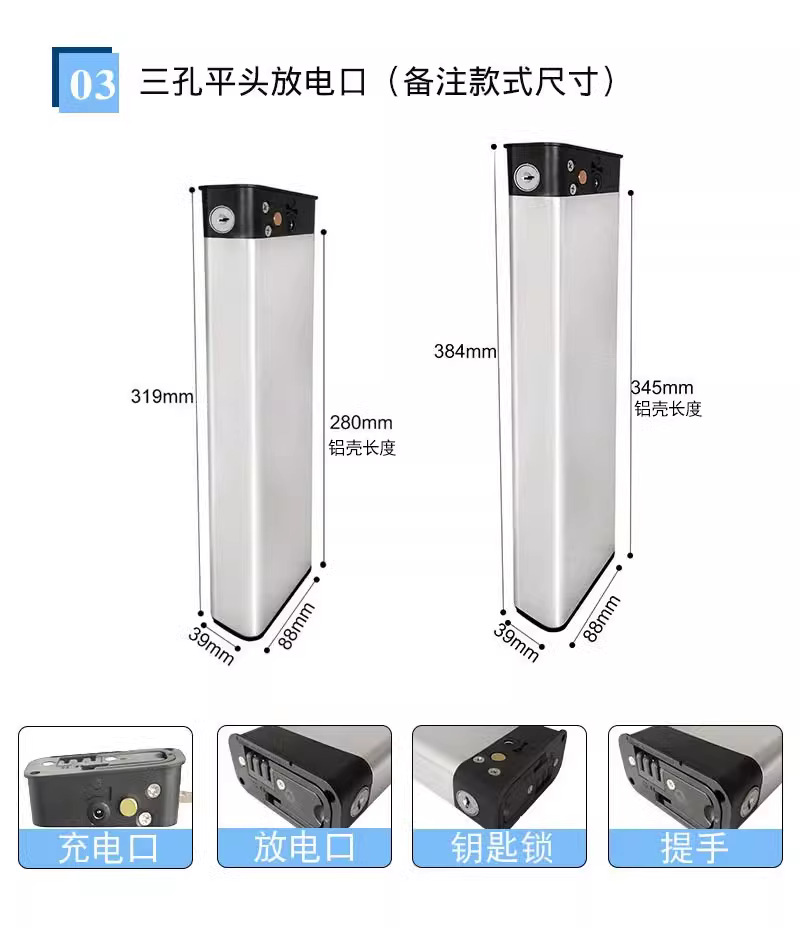 03 三孔平头放电口（备注款式尺寸）

319mm

280mm
铝壳长度

39mm
88mm

384mm

345mm
铝壳长度

39mm
88mm

充电口

放电口

钥匙锁

提手