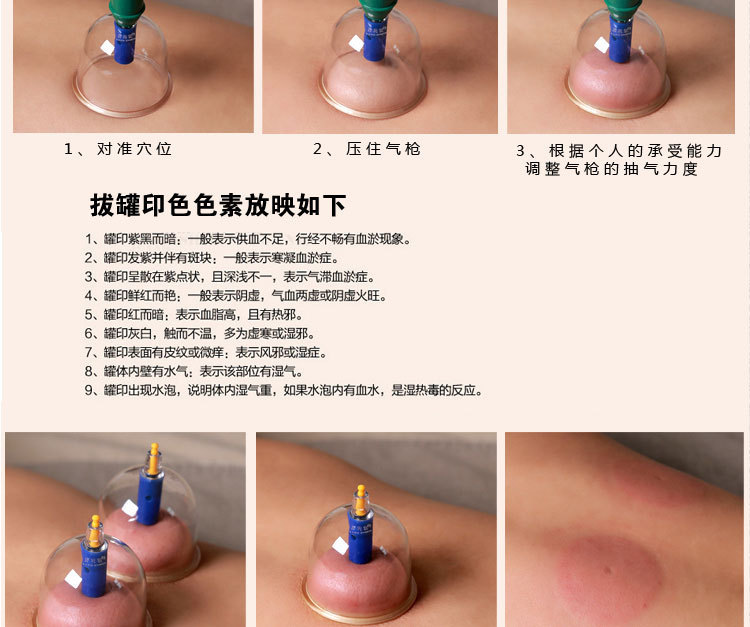 1、对准穴位

2、压住气枪

3、根据个人的承受能力调整气枪的抽气力度

拔罐印色色素放映如下

1、罐印紫黑而暗：一般表示供血不足，行经不畅有血淤现象。
2、罐印发紫并伴有斑块：一般表示寒凝血淤症。
3、罐印呈散在紫点状，且深浅不一，表示气滞血淤症。
4、罐印鲜红而艳：一般表示阴虚，气血两虚或阴虚火旺。
5、罐印红而暗：表示血脂高，且有热邪。
6、罐印灰白，触而不温，多为虚寒或湿邪。
7、罐印表面有皮纹或微痒：表示风邪或湿症。
8、罐体内壁有水气：表示该部位有湿气。
9、罐印出现水泡，说明体内湿气重，如果水泡内有血水，是湿热毒的反应。