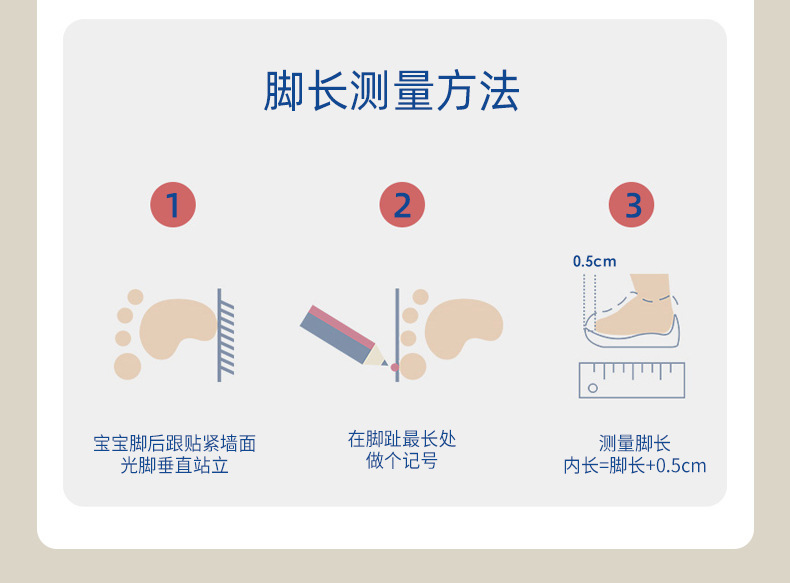 脚长测量方法

1

宝宝脚后跟贴紧墙面
光脚垂直站立

2

在脚趾最长处
做个记号

3

0.5cm

测量脚长
内长=脚长+0.5cm