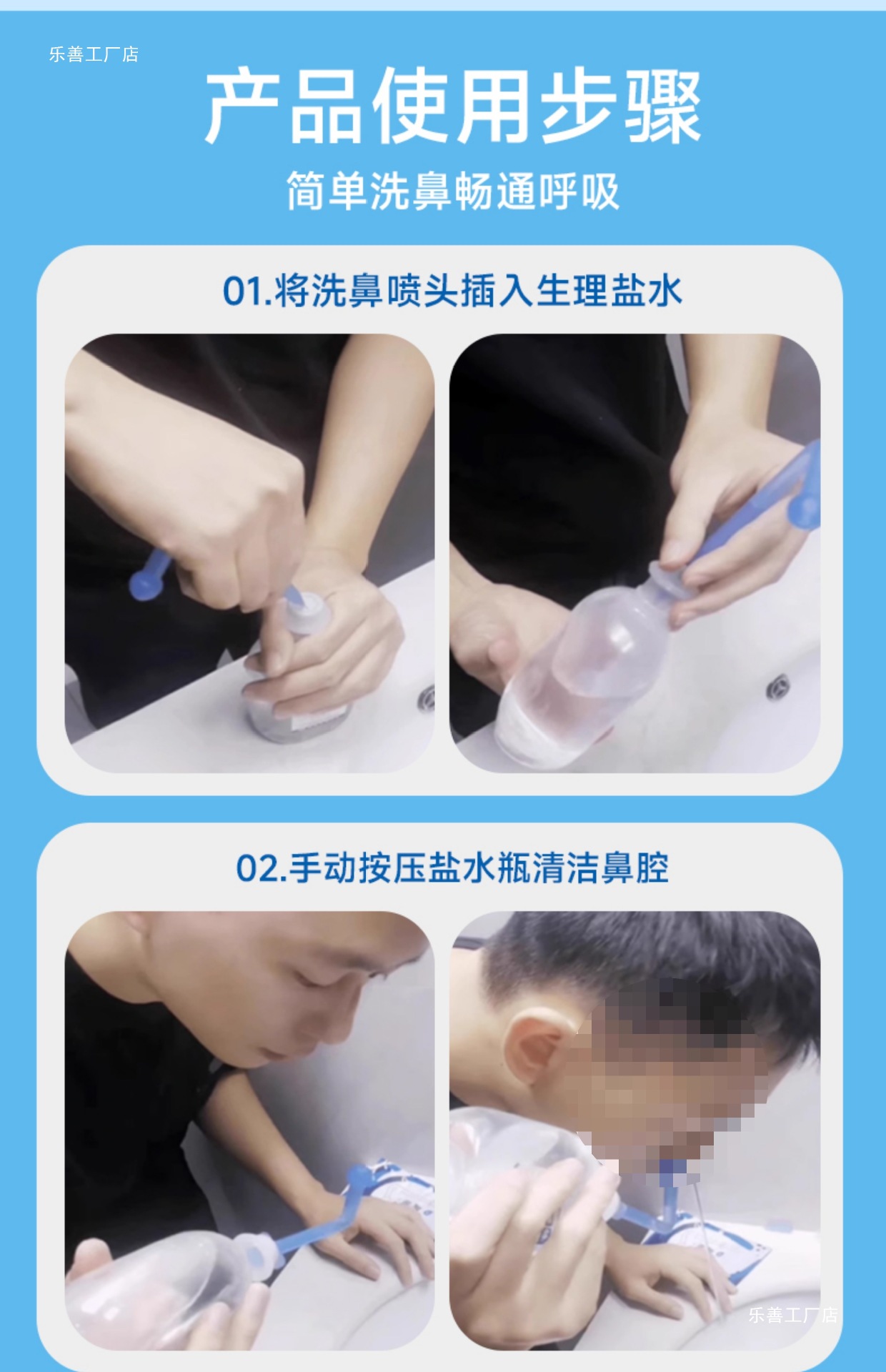 乐善工厂店

产品使用步骤

简单洗鼻畅通呼吸

01.将洗鼻喷头插入生理盐水

02.手动按压盐水瓶清洁鼻腔

乐善工厂店