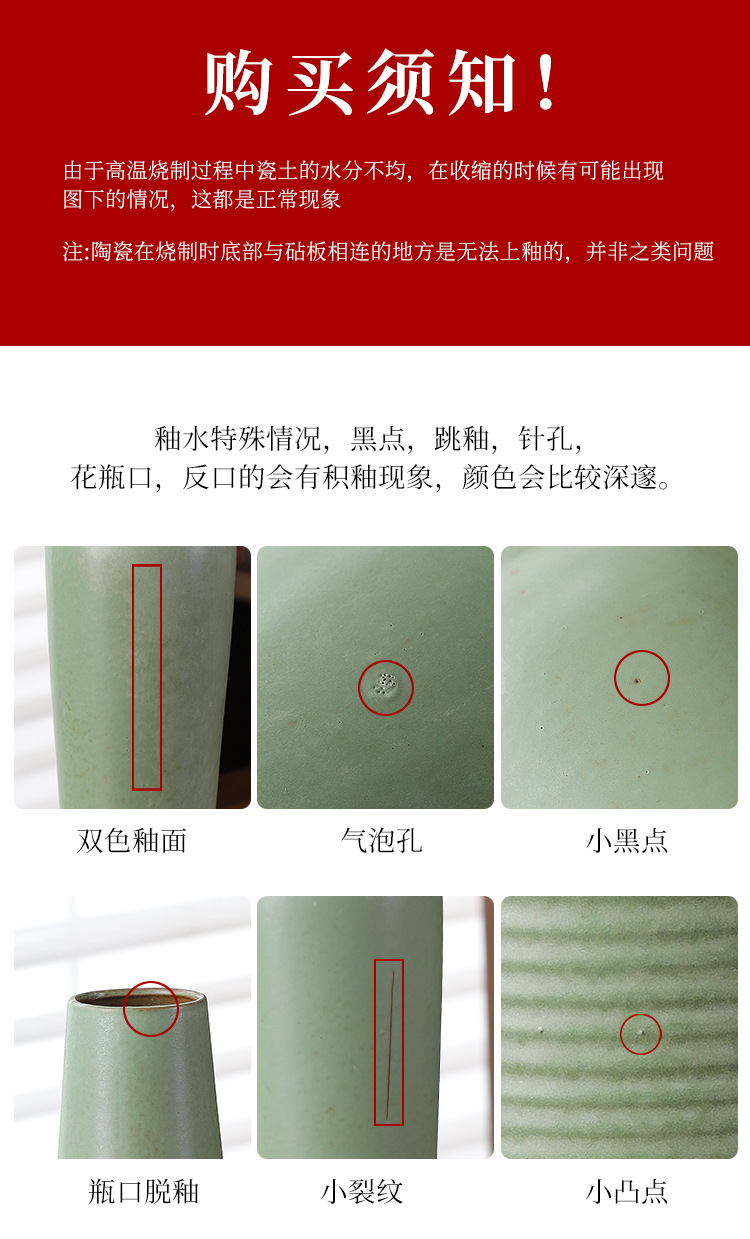 购买须知！

由于高温烧制过程中瓷土的水分不均，在收缩的时候有可能出现图下的情况，这都是正常现象

注:陶瓷在烧制时底部与砧板相连的地方是无法上釉的，并非之类问题

釉水特殊情况，黑点，跳釉，针孔，
花瓶口，反口的会有积釉现象，颜色会比较深邃。

双色釉面

气泡孔

小黑点

瓶口脱釉

小裂纹

小凸点