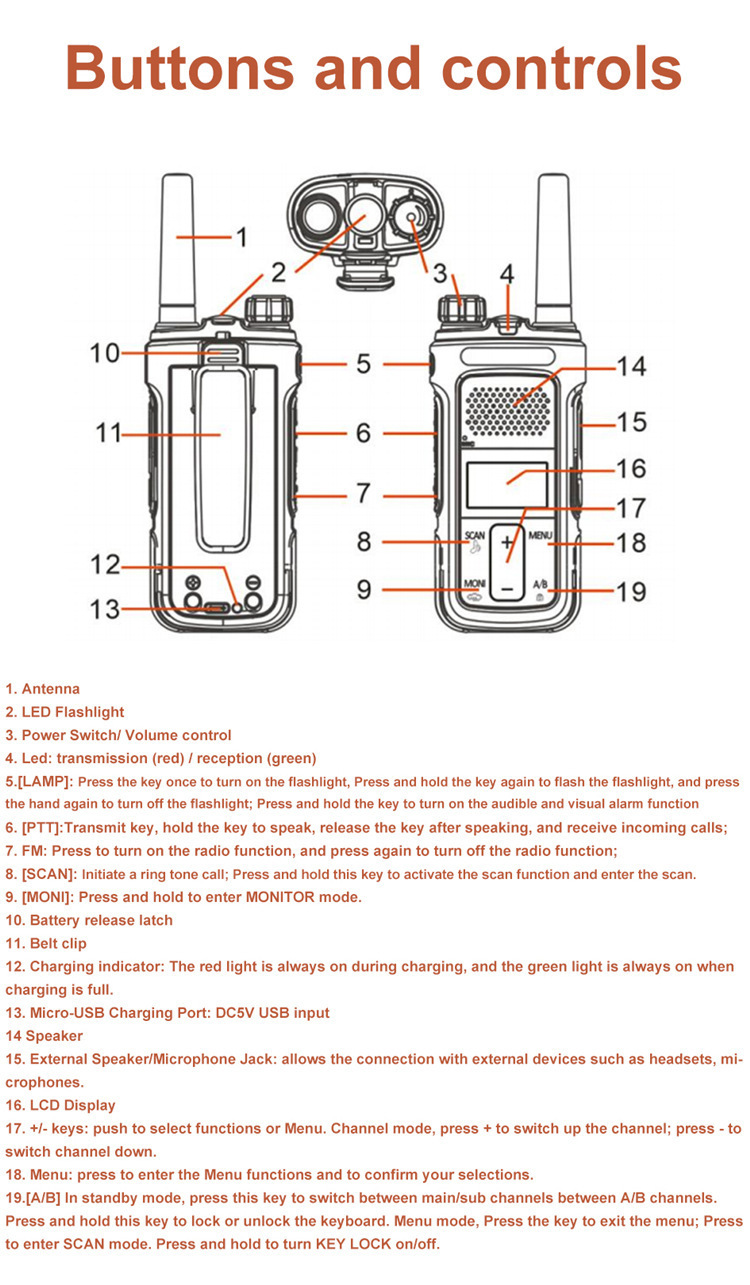 Buttons and controls

1
2
3
4
10
5
14
11
6
15
16
7
17
8
SCAN
+
MENU
18
12
9
MONI
−
A/B
19
13

1. Antenna
2. LED Flashlight
3. Power Switch/ Volume control
4. Led: transmission (red) / reception (green)
5.[LAMP]: Press the key once to turn on the flashlight, Press and hold the key again to flash the flashlight, and press the hand again to turn off the flashlight; Press and hold the key to turn on the audible and visual alarm function
6. [PTT]:Transmit key, hold the key to speak, release the key after speaking, and receive incoming calls;
7. FM: Press to turn on the radio function, and press again to turn off the radio function;
8. [SCAN]: Initiate a ring tone call; Press and hold this key to activate the scan function and enter the scan.
9. [MONI]: Press and hold to enter MONITOR mode.
10. Battery release latch
11. Belt clip
12. Charging indicator: The red light is always on during charging, and the green light is always on when charging is full.
13. Micro-USB Charging Port: DC5V USB input
14 Speaker
15. External Speaker/Microphone Jack: allows the connection with external devices such as headsets, microphones.
16. LCD Display
17. +/- keys: push to select functions or Menu. Channel mode, press + to switch up the channel; press - to switch channel down.
18. Menu: press to enter the Menu functions and to confirm your selections.
19.[A/B] In standby mode, press this key to switch between main/sub channels between A/B channels. Press and hold this key to lock or unlock the keyboard. Menu mode, Press the key to exit the menu; Press to enter SCAN mode. Press and hold to turn KEY LOCK on/off.