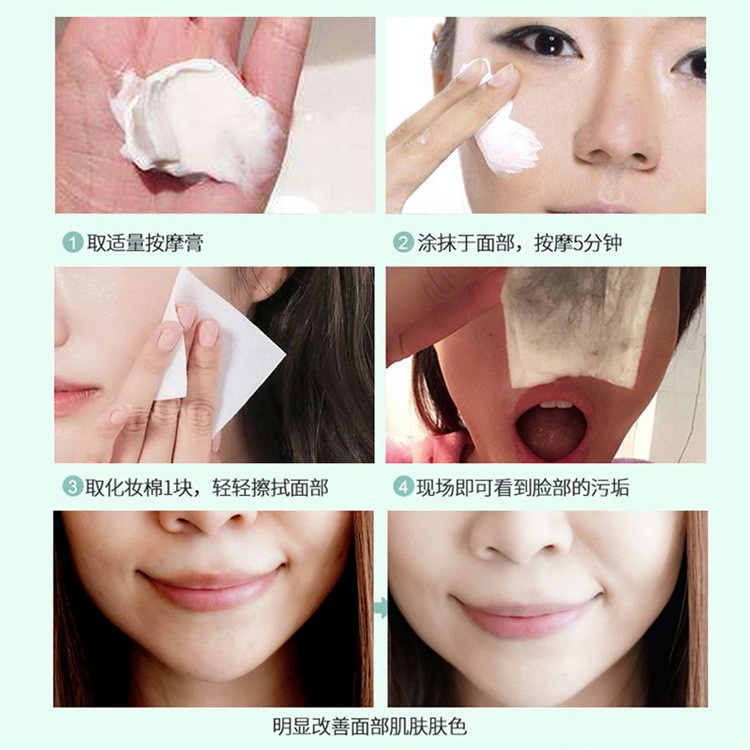 1 取适量按摩膏

2 涂抹于面部，按摩5分钟

3 取化妆棉1块，轻轻擦拭面部

4 现场即可看到脸部的污垢

明显改善面部肌肤肤色