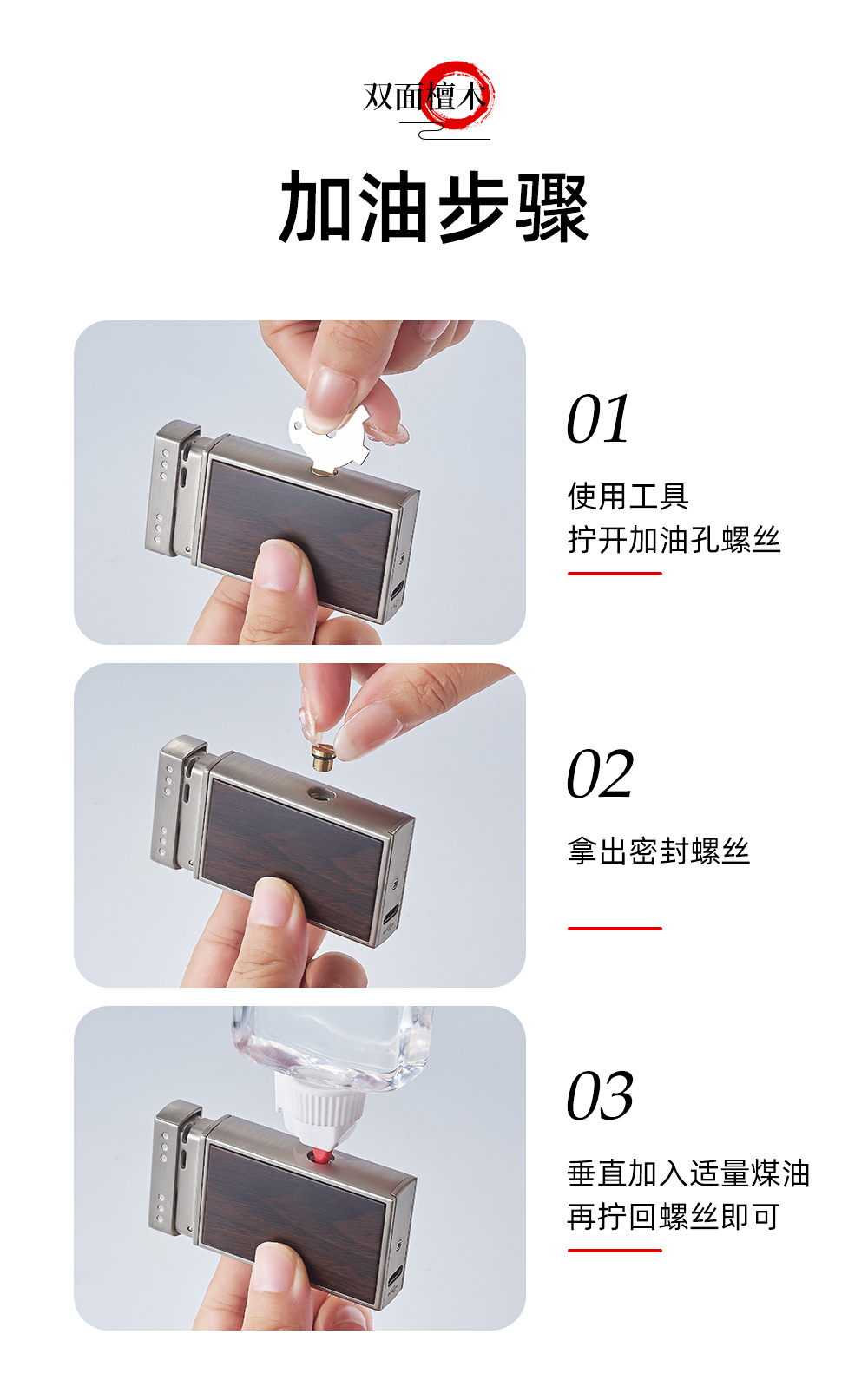 双面檀木

加油步骤

01

使用工具
拧开加油孔螺丝

02

拿出密封螺丝

03

垂直加入适量煤油
再拧回螺丝即可