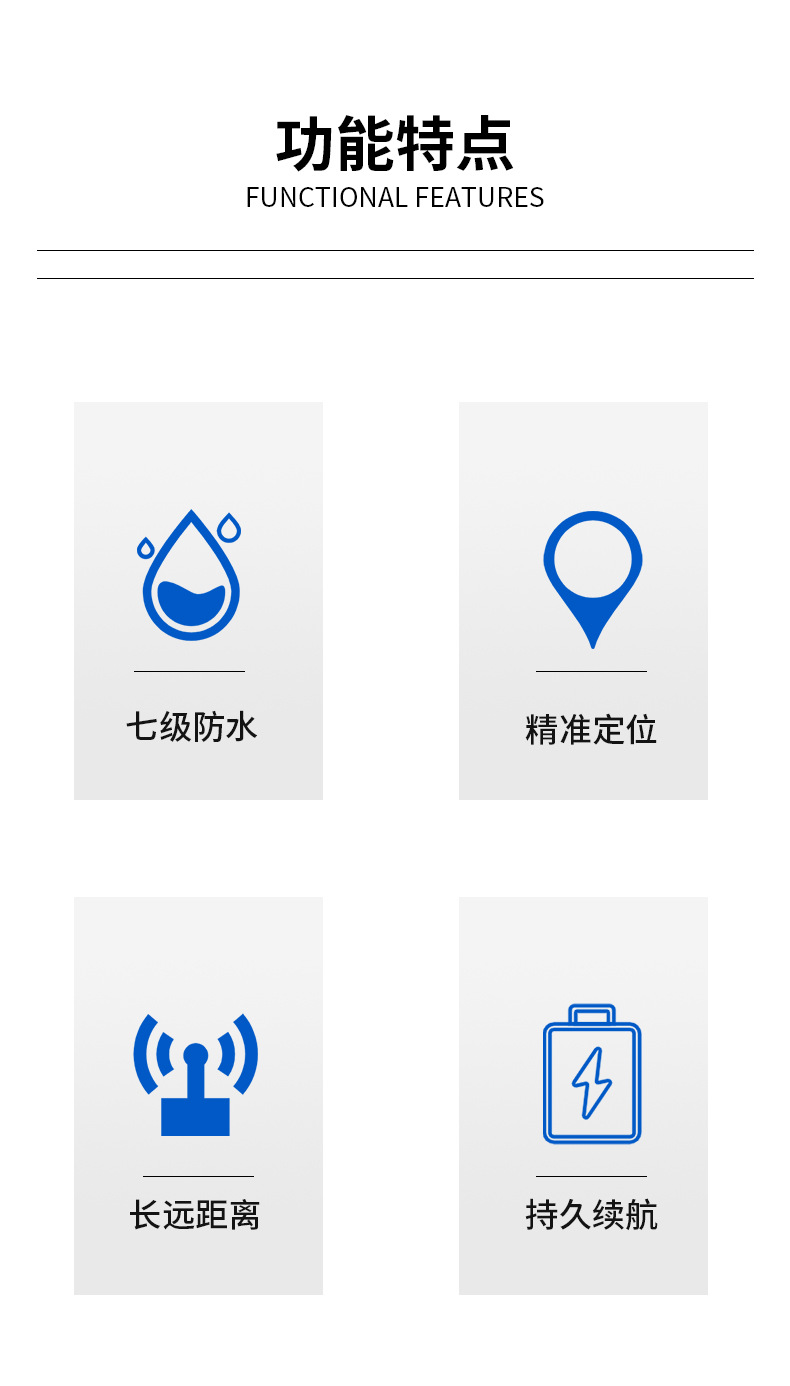 功能特点
FUNCTIONAL FEATURES

七级防水

精准定位

长远距离

持久续航