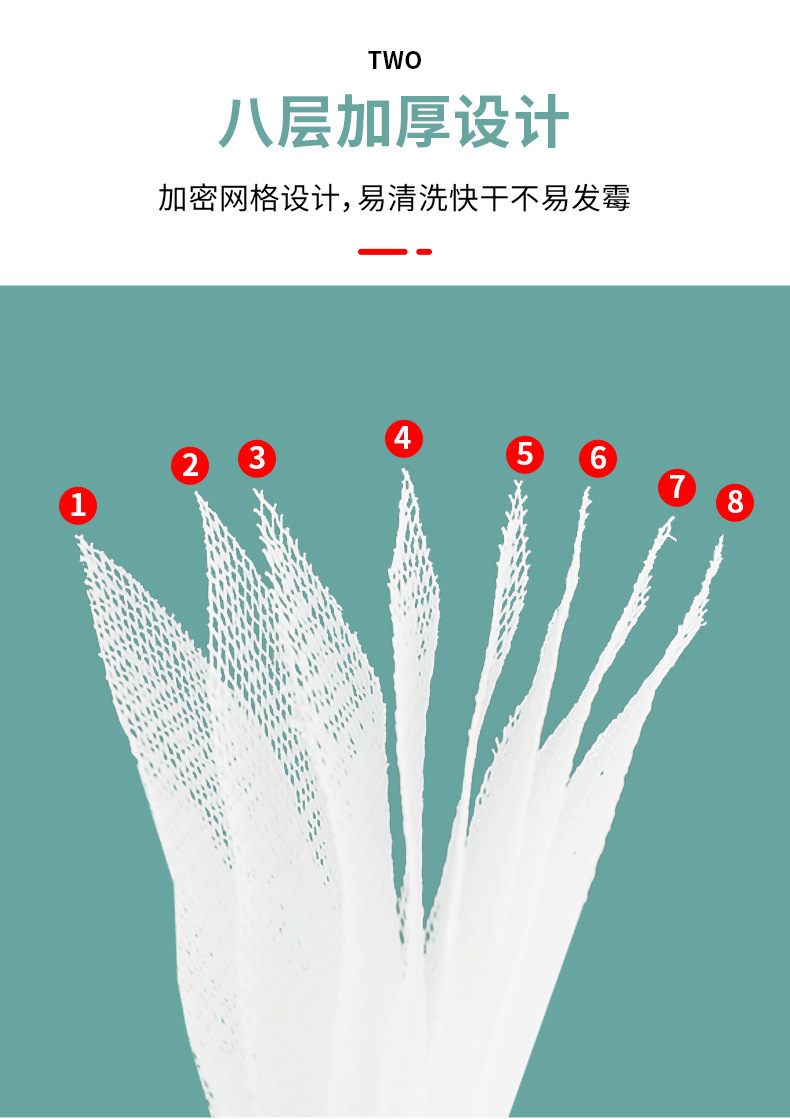 TWO

八层加厚设计

加密网格设计，易清洗快干不易发霉

1 2 3 4 5 6 7 8