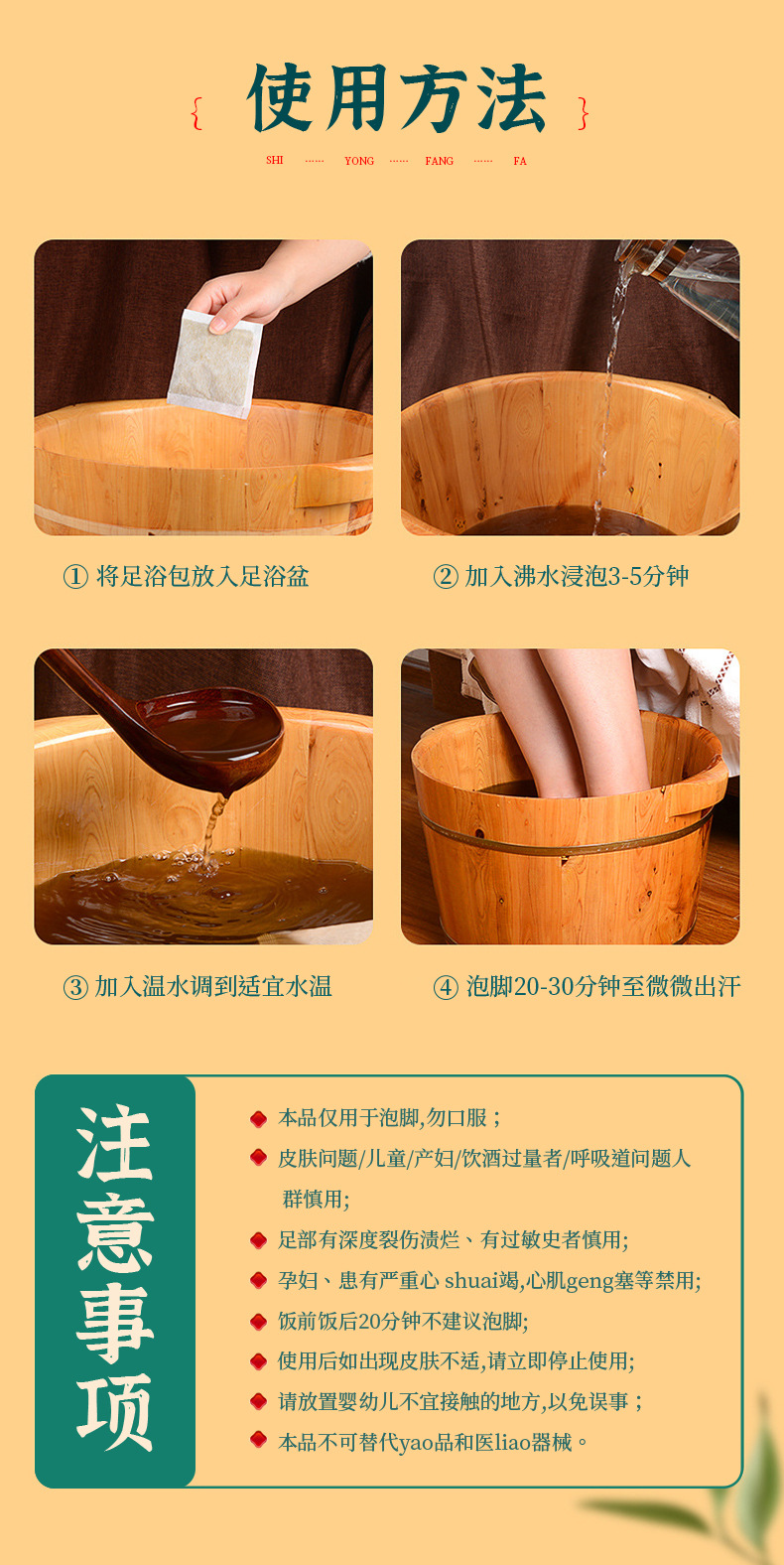 { 使用方法 }

SHI …… YONG …… FANG …… FA

① 将足浴包放入足浴盆

② 加入沸水浸泡3-5分钟

③ 加入温水调到适宜水温

④ 泡脚20-30分钟至微微出汗

注意事项

本品仅用于泡脚,勿口服；

皮肤问题/儿童/产妇/饮酒过量者/呼吸道问题人群慎用;

足部有深度裂伤溃烂、有过敏史者慎用;

孕妇、患有严重心 shuai竭,心肌geng塞等禁用;

饭前饭后20分钟不建议泡脚;

使用后如出现皮肤不适,请立即停止使用;

请放置婴幼儿不宜接触的地方,以免误事；

本品不可替代yao品和医liao器械。