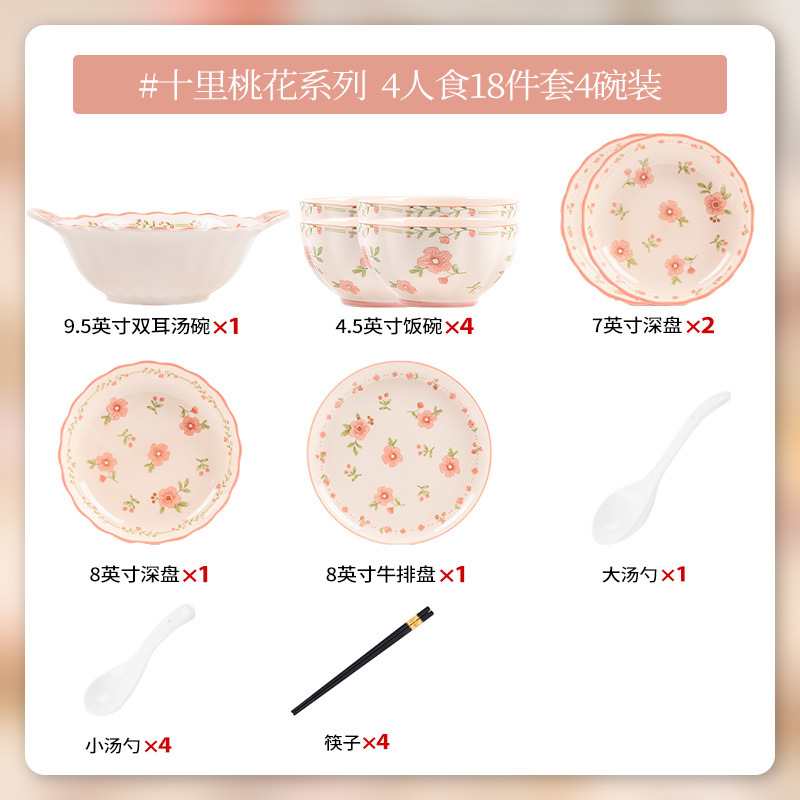 #十里桃花系列 4人食18件套4碗装

9.5英寸双耳汤碗 ×1

4.5英寸饭碗 ×4

7英寸深盘 ×2

8英寸深盘 ×1

8英寸牛排盘 ×1

大汤勺 ×1

小汤勺 ×4

筷子 ×4