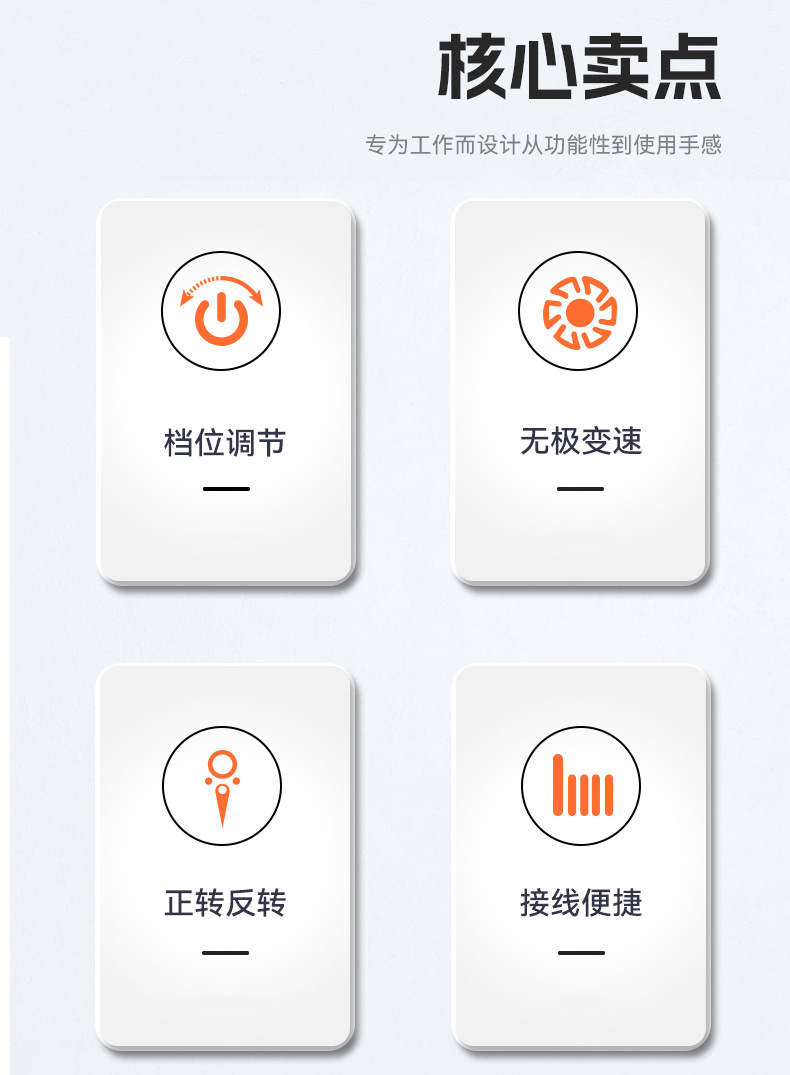 核心卖点

专为工作而设计从功能性到使用手感

档位调节

无极变速

正转反转

接线便捷