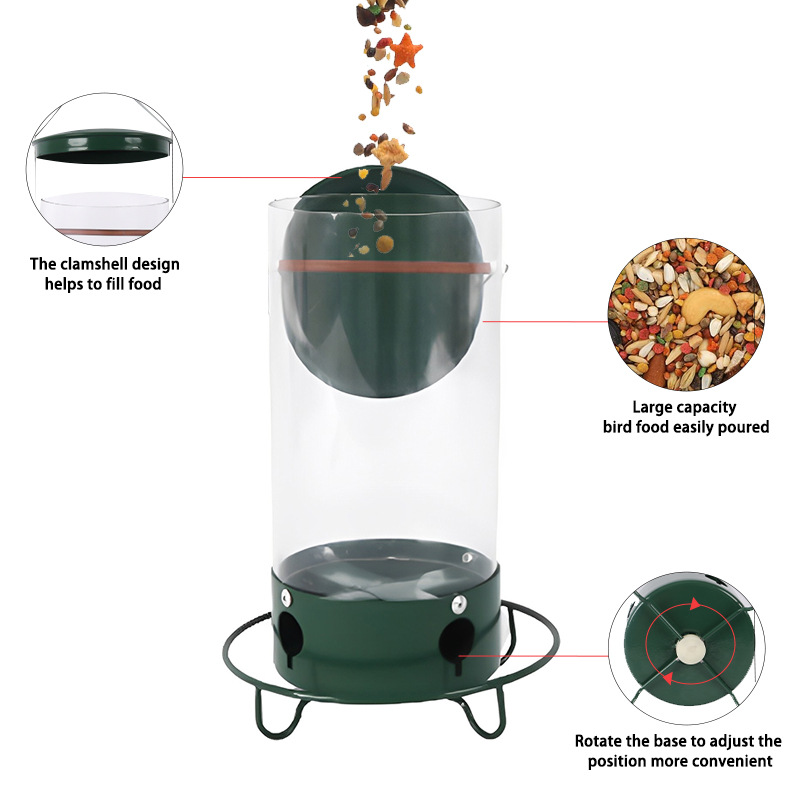 The clamshell design helps to fill food

Large capacity bird food easily poured

Rotate the base to adjust the position more convenient