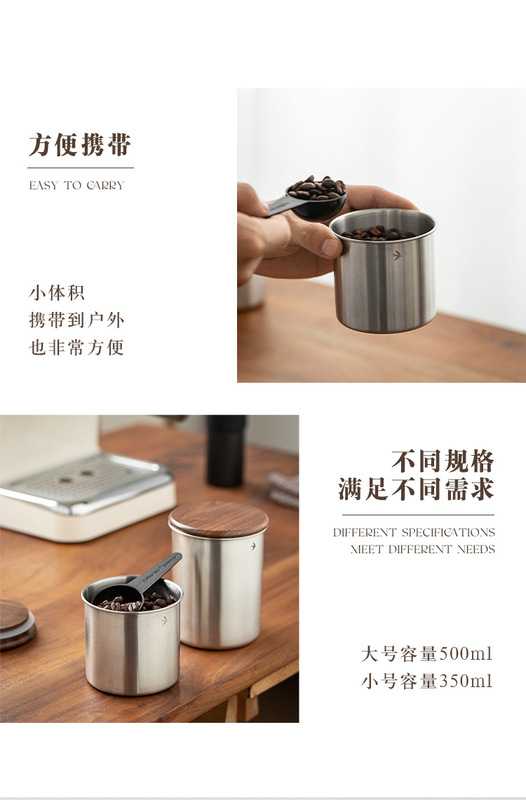 方便携带

EASY TO CARRY

小体积
携带到户外
也非常方便

不同规格
满足不同需求

DIFFERENT SPECIFICATIONS
MEET DIFFERENT NEEDS

大号容量500ml
小号容量350ml