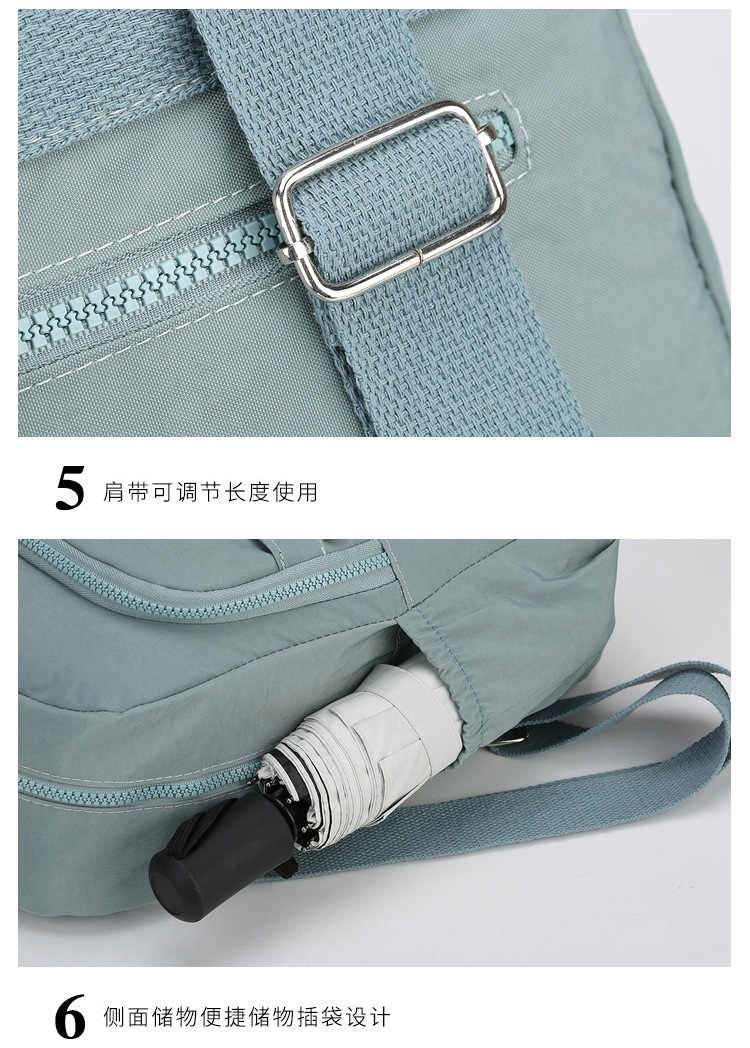 5 肩带可调节长度使用

6 侧面储物便捷储物插袋设计