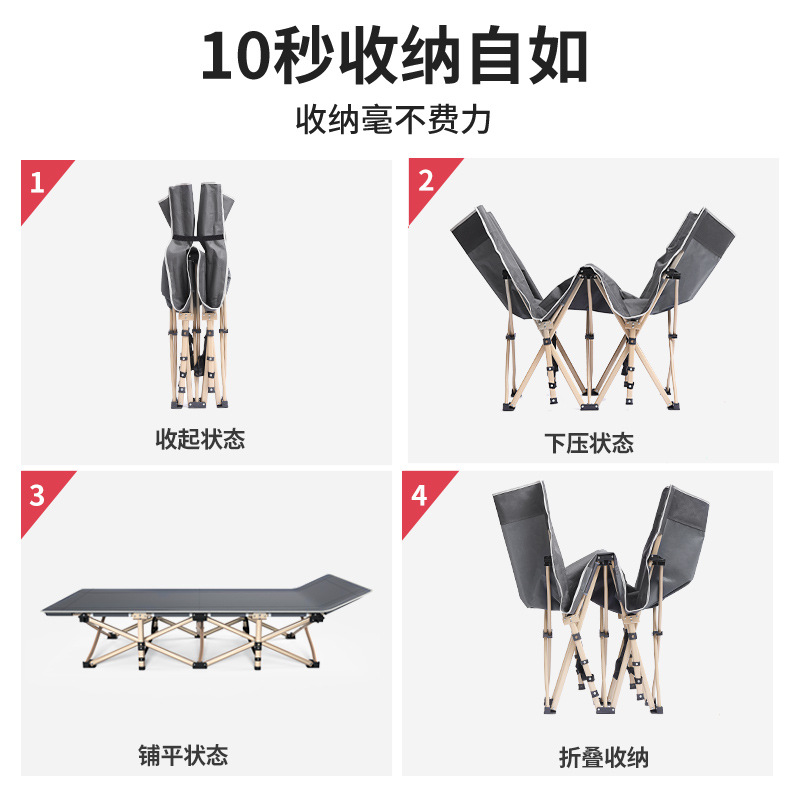 10秒收纳自如

收纳毫不费力

1

收起状态

2

下压状态

3

铺平状态

4

折叠收纳