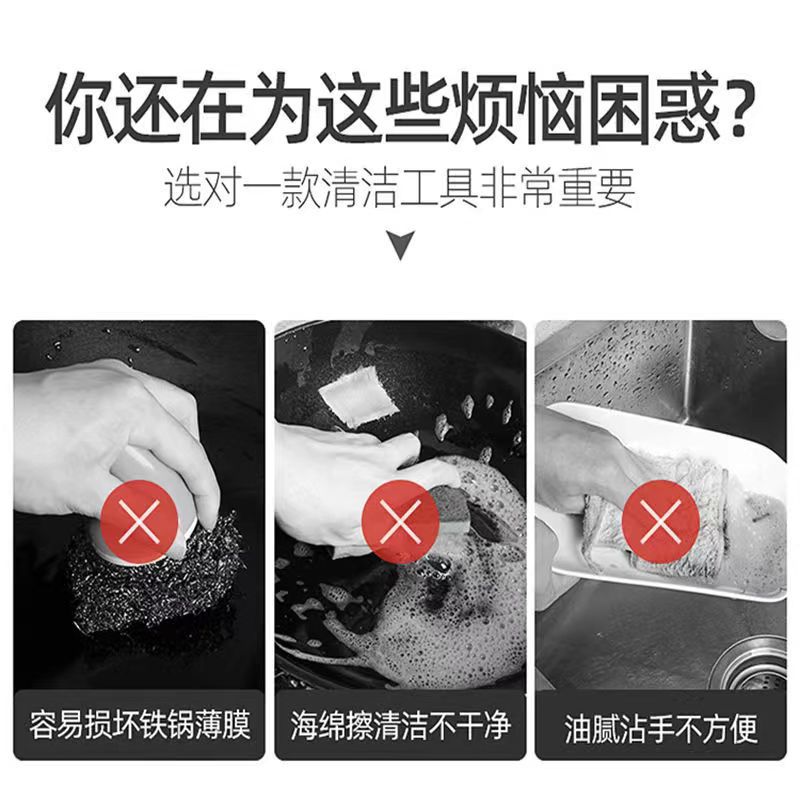 你还在为这些烦恼困惑？

选对一款清洁工具非常重要

容易损坏铁锅薄膜

海绵擦清洁不干净

油腻沾手不方便