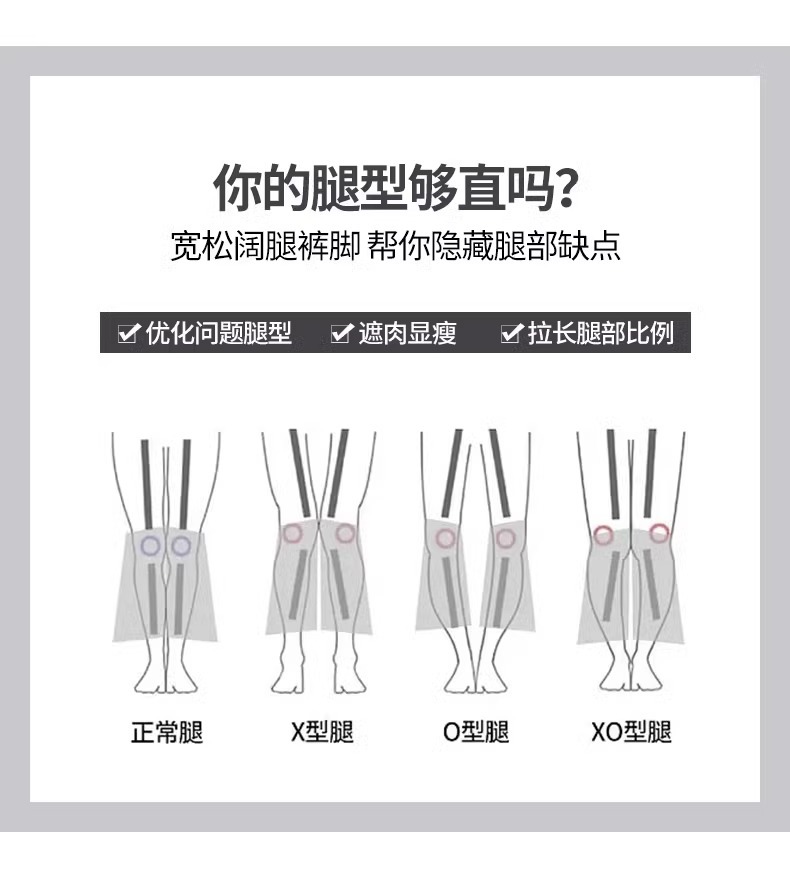 你的腿型够直吗?

宽松阔腿裤脚 帮你隐藏腿部缺点

☑ 优化问题腿型 ☑ 遮肉显瘦 ☑ 拉长腿部比例

正常腿 X型腿 O型腿 XO型腿