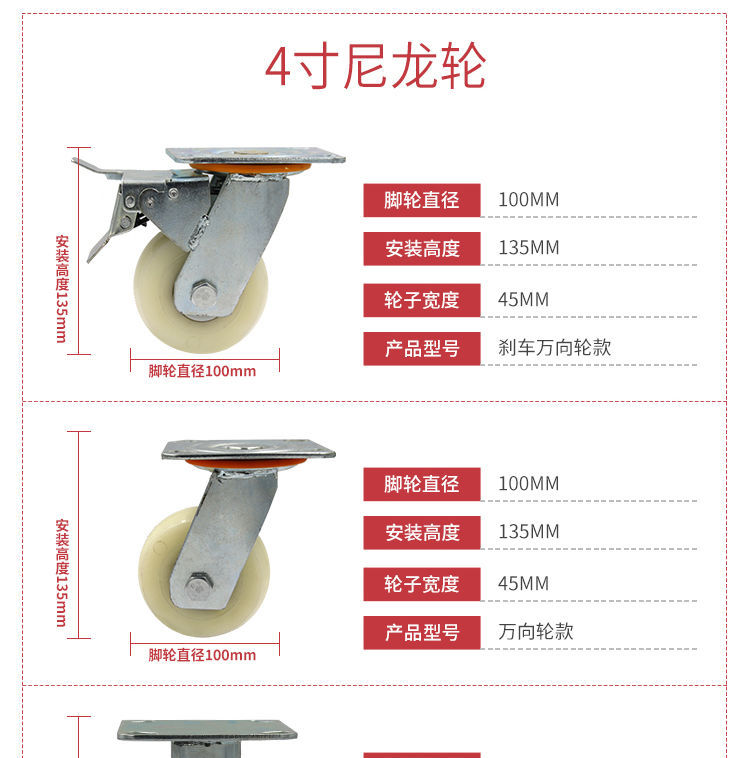 4寸尼龙轮

安装高度135mm

脚轮直径100mm

| 脚轮直径 | 100MM |
|---|---|
| 安装高度 | 135MM |
| 轮子宽度 | 45MM |
| 产品型号 | 刹车万向轮款 |

安装高度135mm

脚轮直径100mm

| 脚轮直径 | 100MM |
|---|---|
| 安装高度 | 135MM |
| 轮子宽度 | 45MM |
| 产品型号 | 万向轮款 |