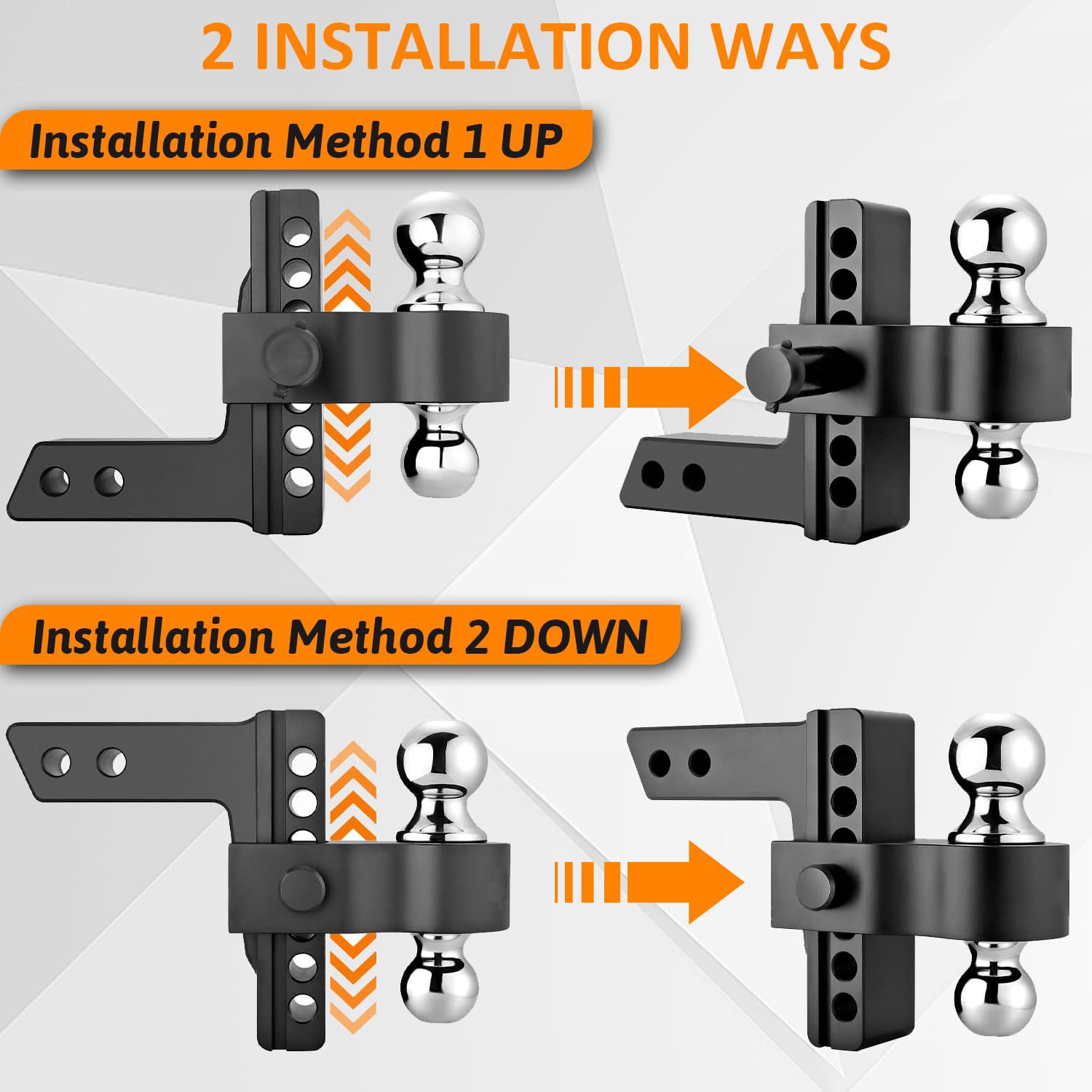 2 INSTALLATION WAYS

Installation Method 1 UP

Installation Method 2 DOWN