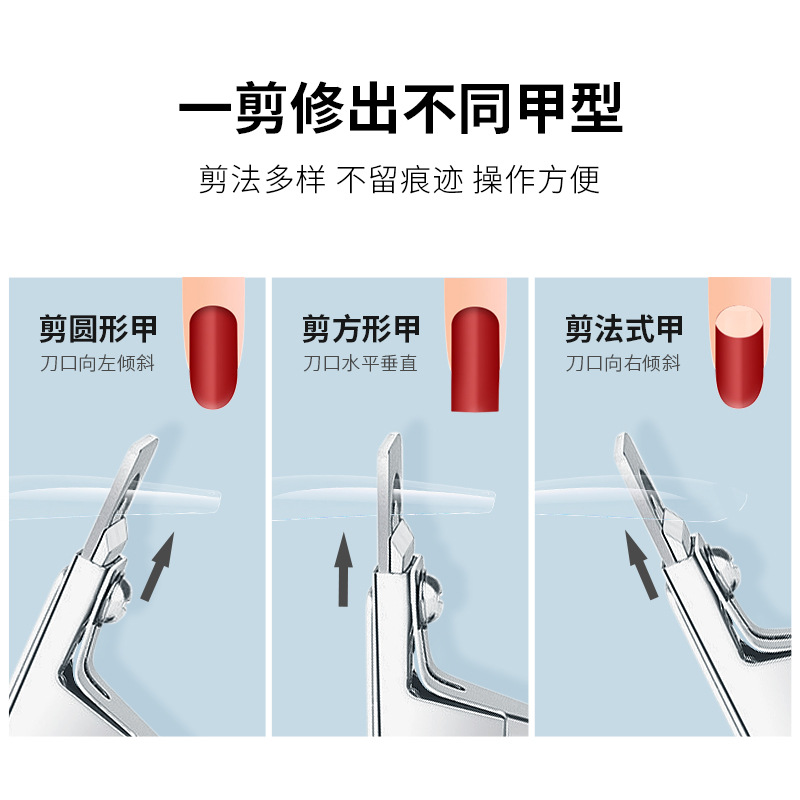 一剪修出不同甲型

剪法多样 不留痕迹 操作方便

剪圆形甲
刀口向左倾斜

剪方形甲
刀口水平垂直

剪法式甲
刀口向右倾斜