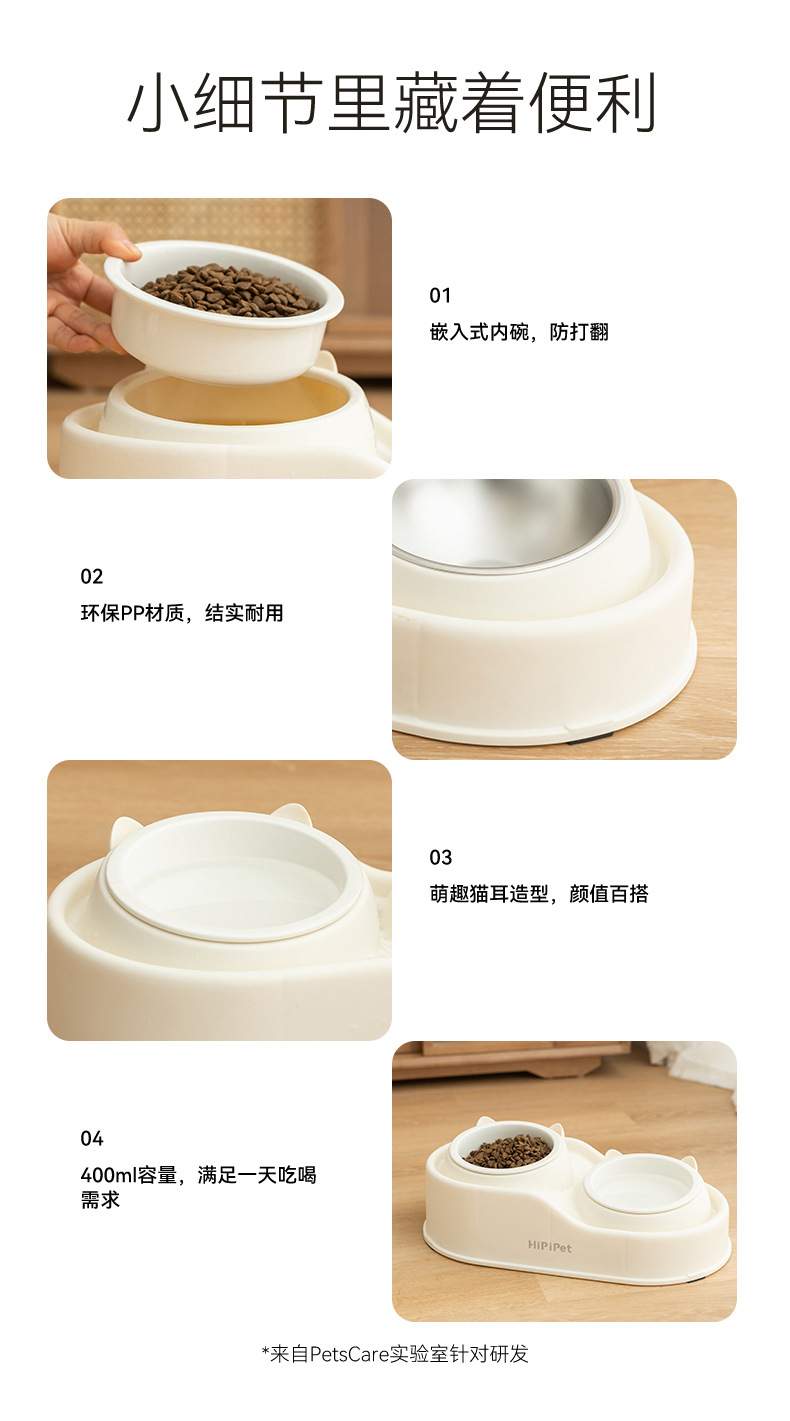 小细节里藏着便利

01
嵌入式内碗，防打翻

02
环保PP材质，结实耐用

03
萌趣猫耳造型，颜值百搭

04
400ml容量，满足一天吃喝需求

HiPiPet

*来自PetsCare实验室针对研发