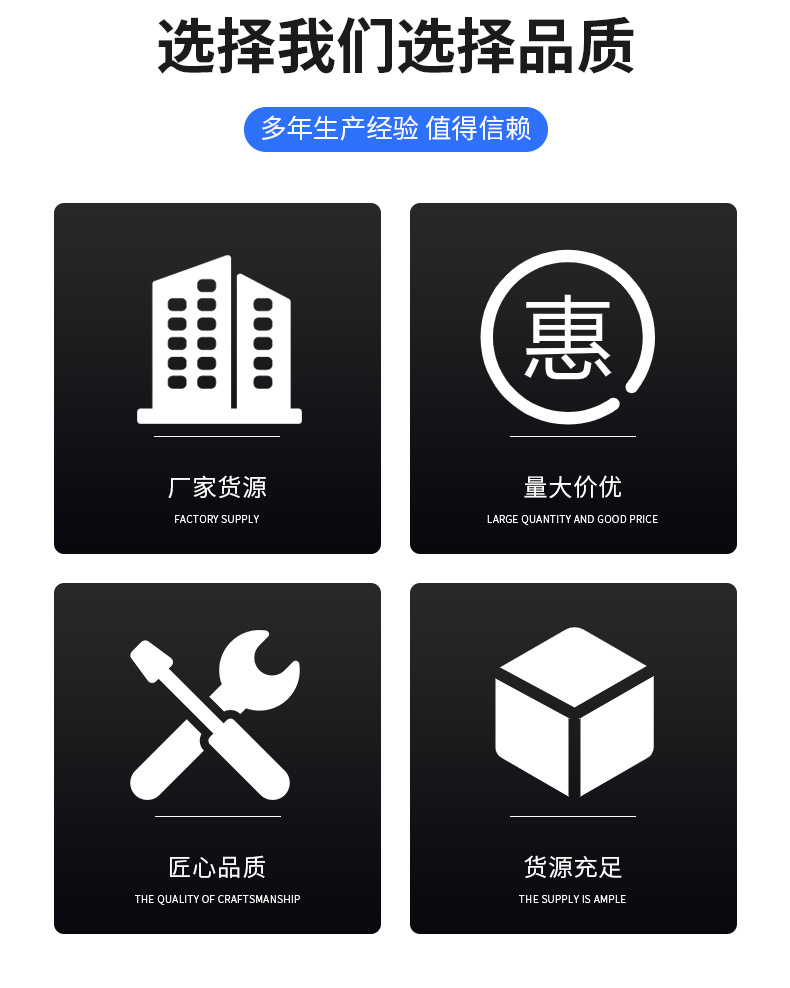 选择我们选择品质

多年生产经验 值得信赖

厂家货源

FACTORY SUPPLY

惠

量大价优

LARGE QUANTITY AND GOOD PRICE

匠心品质

THE QUALITY OF CRAFTSMANSHIP

货源充足

THE SUPPLY IS AMPLE