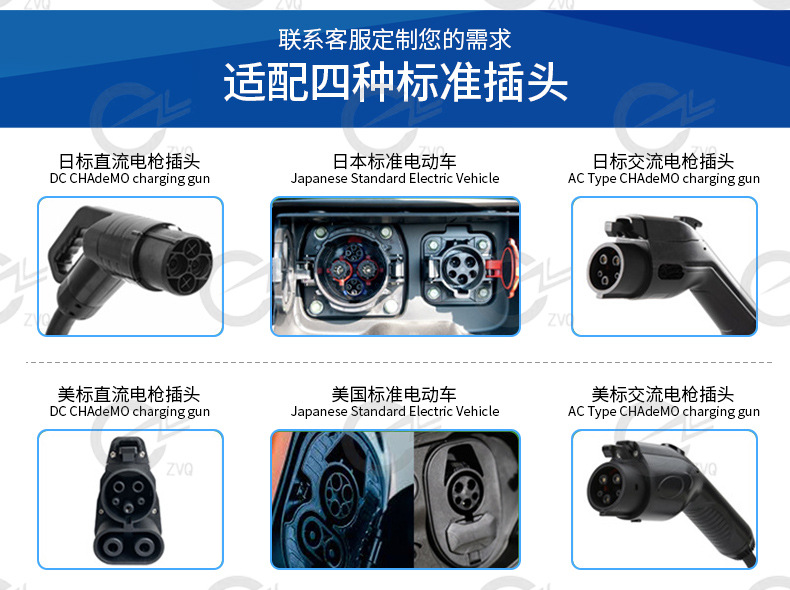 联系客服定制您的需求
适配四种标准插头

日标直流电枪插头
DC CHAdeMO charging gun

日本标准电动车
Japanese Standard Electric Vehicle

日标交流电枪插头
AC Type CHAdeMO charging gun

美标直流电枪插头
DC CHAdeMO charging gun

美国标准电动车
Japanese Standard Electric Vehicle

美标交流电枪插头
AC Type CHAdeMO charging gun

ZVQ