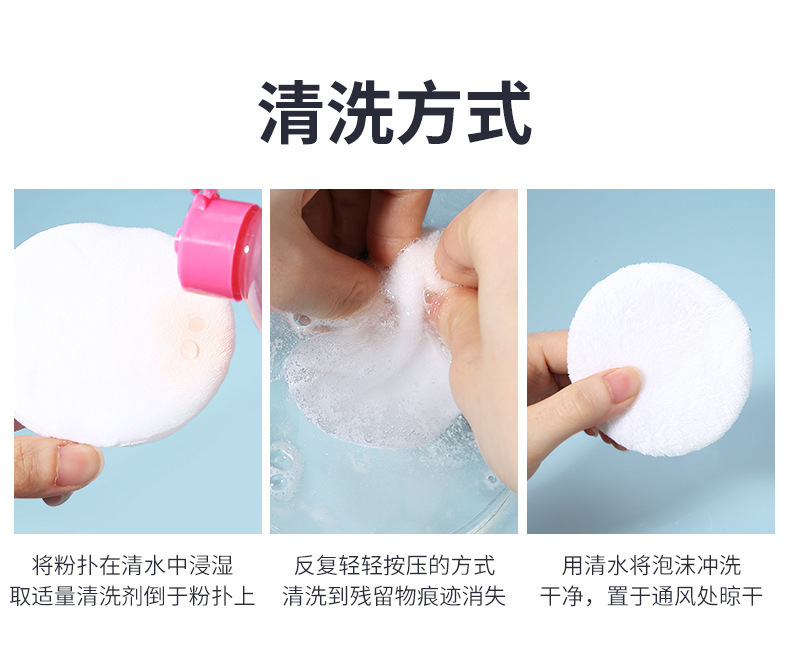 清洗方式

将粉扑在清水中浸湿
取适量清洗剂倒于粉扑上

反复轻轻按压的方式
清洗到残留物痕迹消失

用清水将泡沫冲洗
干净，置于通风处晾干