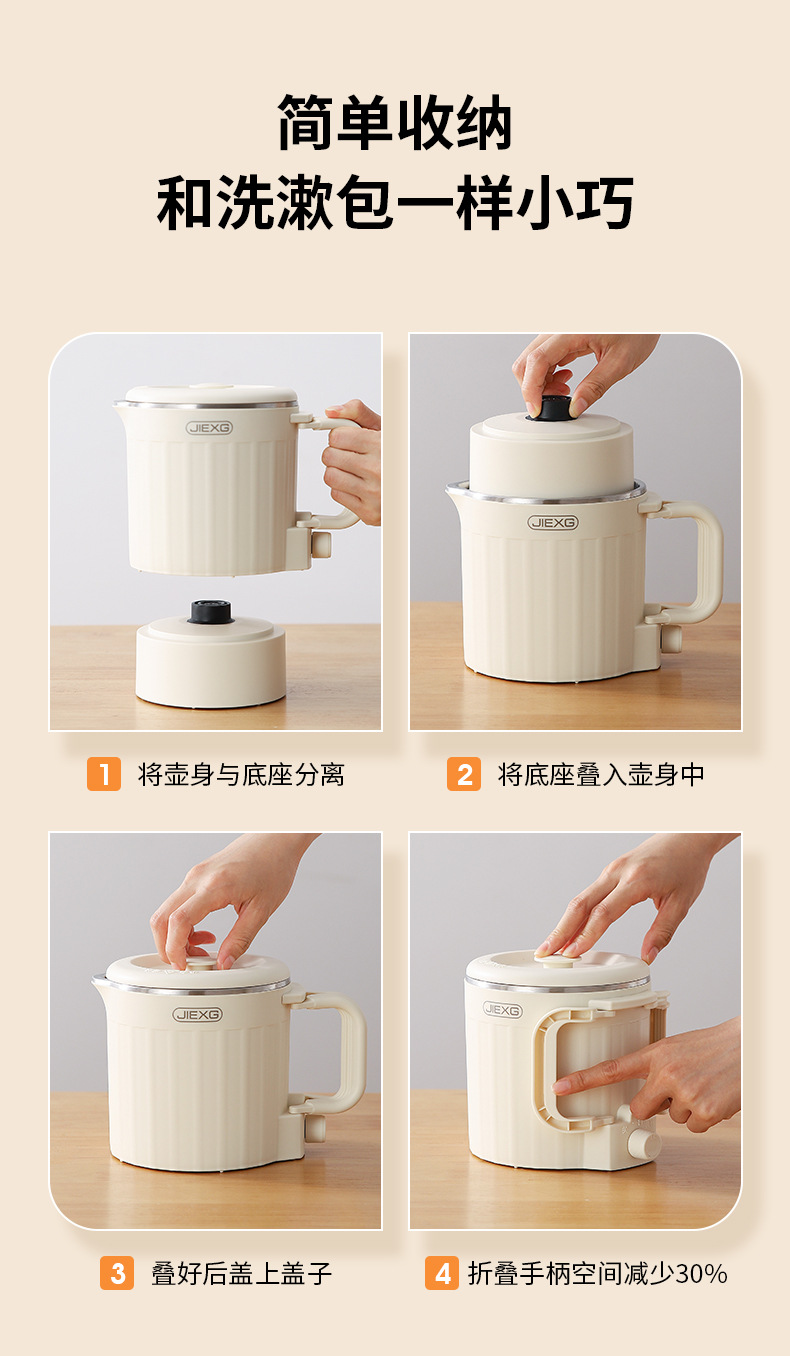 简单收纳
和洗漱包一样小巧

JIEXG

1 将壶身与底座分离

JIEXG

2 将底座叠入壶身中

JIEXG

3 叠好后盖上盖子

JIEXG

4 折叠手柄空间减少30%