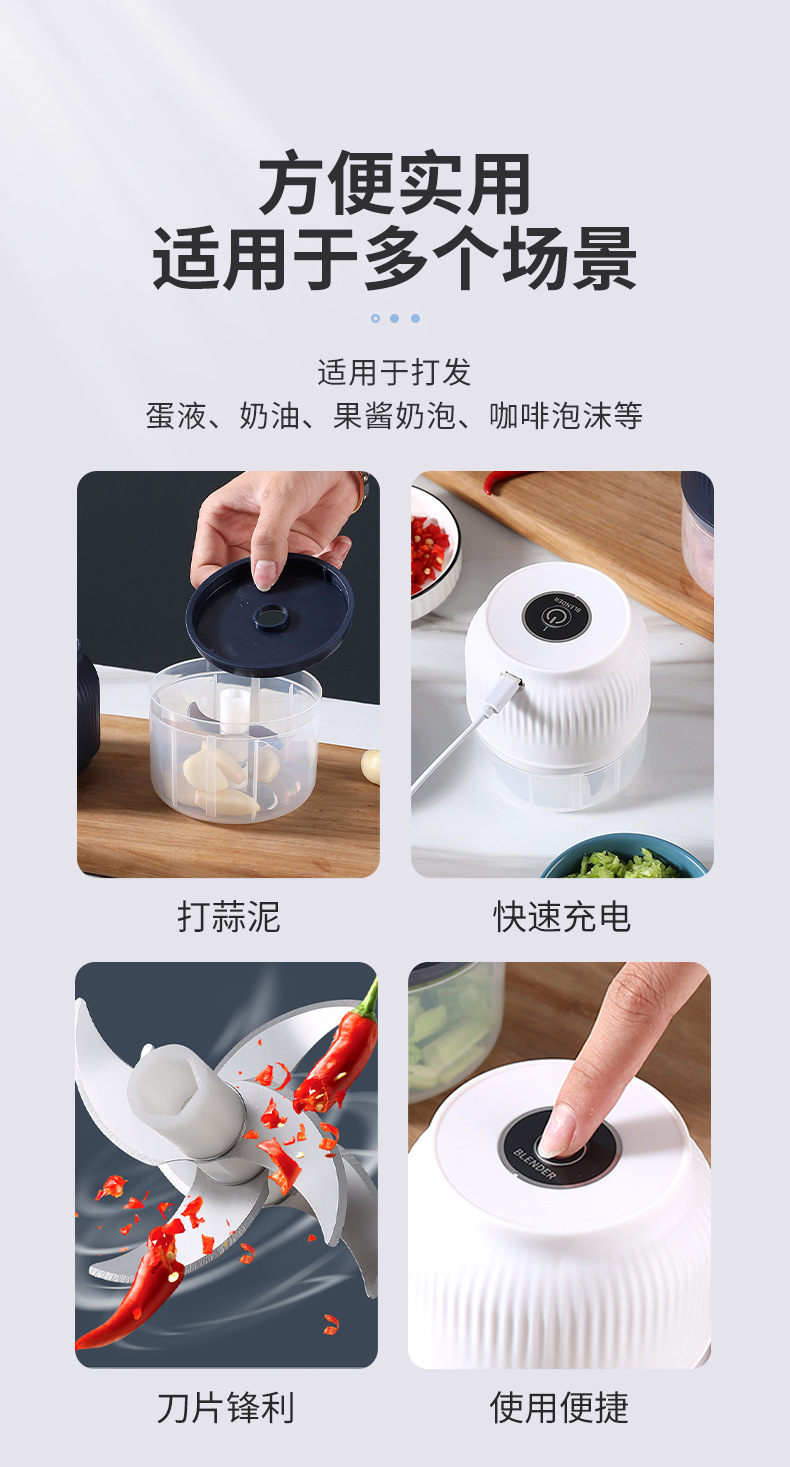 方便实用
适用于多个场景

适用于打发
蛋液、奶油、果酱奶泡、咖啡泡沫等

BLENDER

打蒜泥

快速充电

BLENDER

刀片锋利

使用便捷