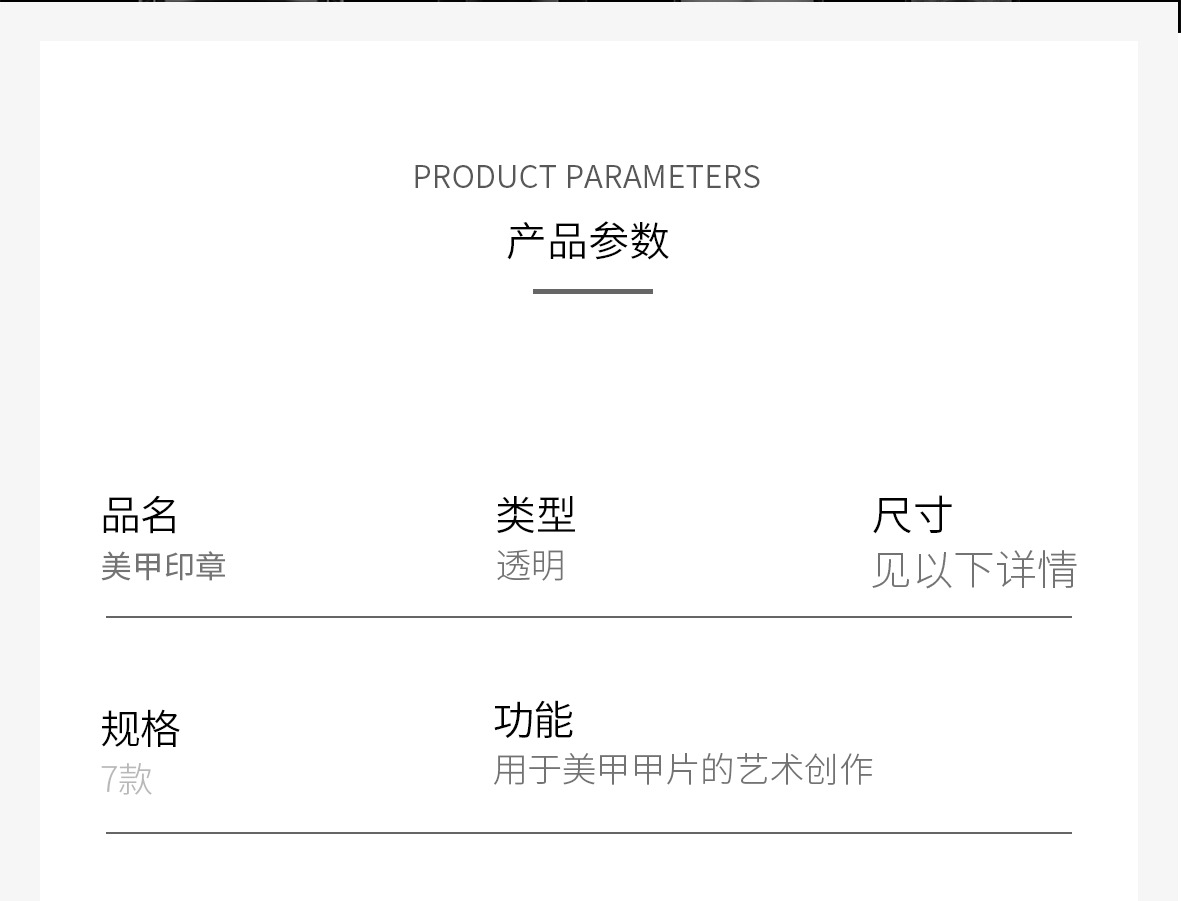 PRODUCT PARAMETERS
产品参数

品名
美甲印章

类型
透明

尺寸
见以下详情

规格
7款

功能
用于美甲甲片的艺术创作