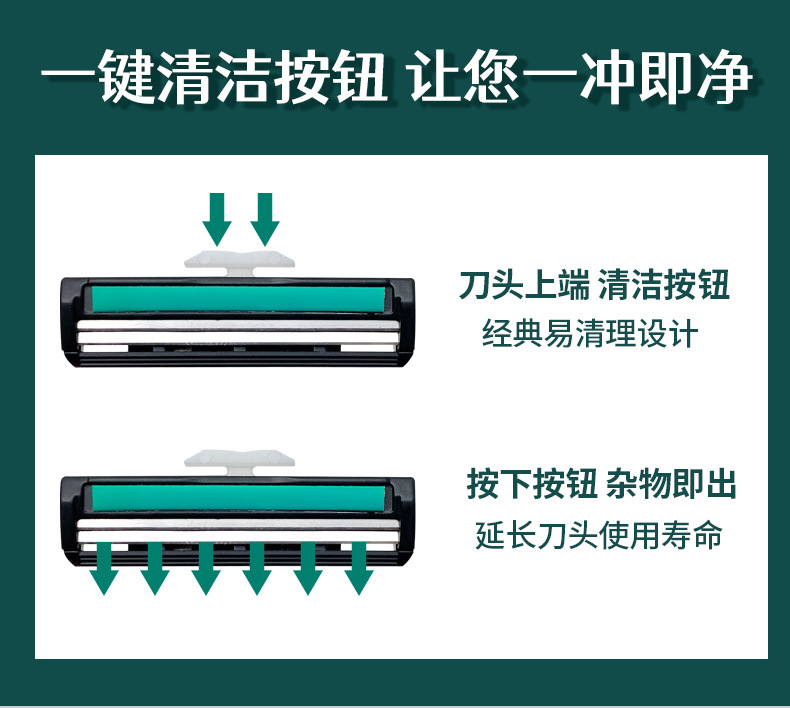 一键清洁按钮 让您一冲即净

刀头上端 清洁按钮
经典易清理设计

按下按钮 杂物即出
延长刀头使用寿命