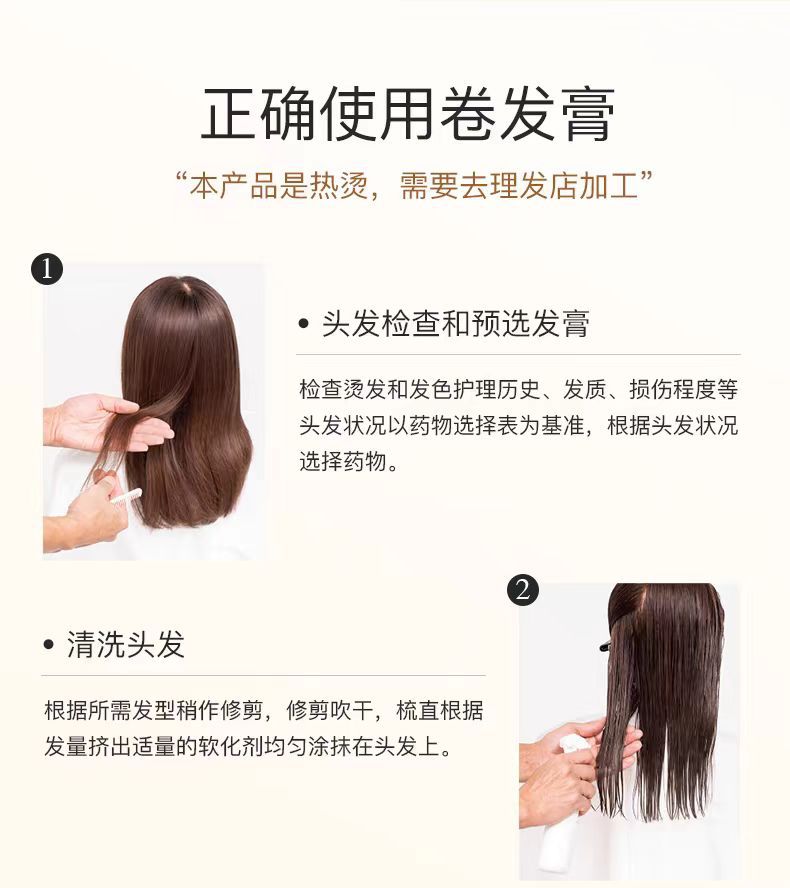 正确使用卷发膏

“本产品是热烫，需要去理发店加工”

1

• 头发检查和预选发膏

检查烫发和发色护理历史、发质、损伤程度等头发状况以药物选择表为基准，根据头发状况选择药物。

2

• 清洗头发

根据所需发型稍作修剪，修剪吹干，梳直根据发量挤出适量的软化剂均匀涂抹在头发上。