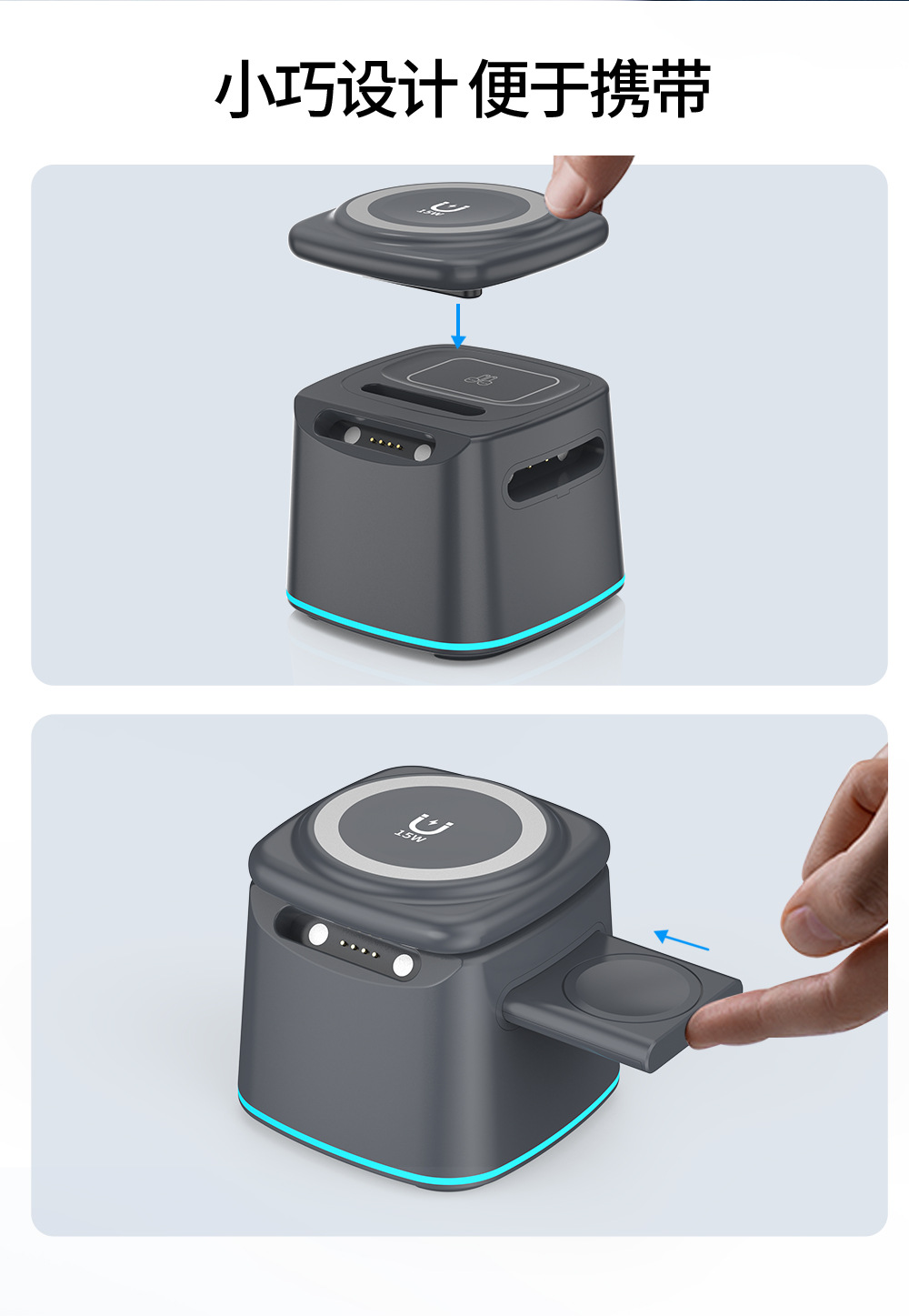 小巧设计 便于携带

15W

15W