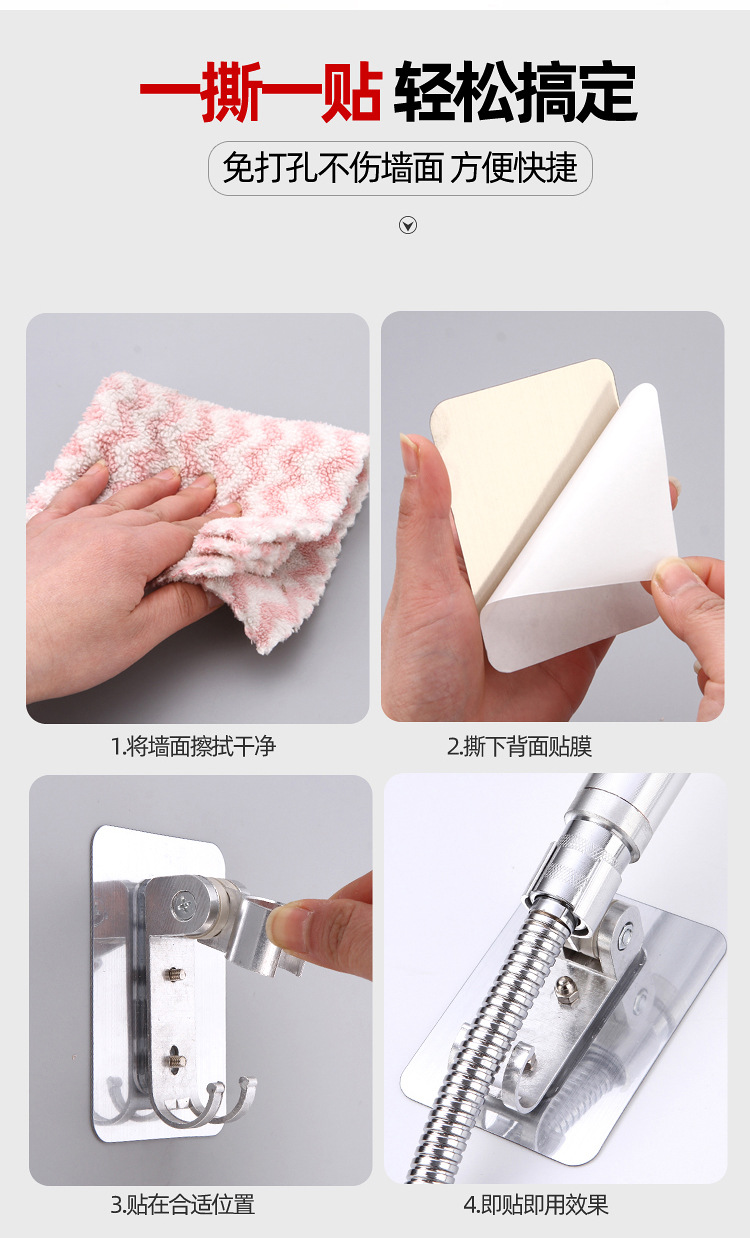 一撕一贴 轻松搞定

免打孔不伤墙面 方便快捷

1.将墙面擦拭干净

2.撕下背面贴膜

3.贴在合适位置

4.即贴即用效果