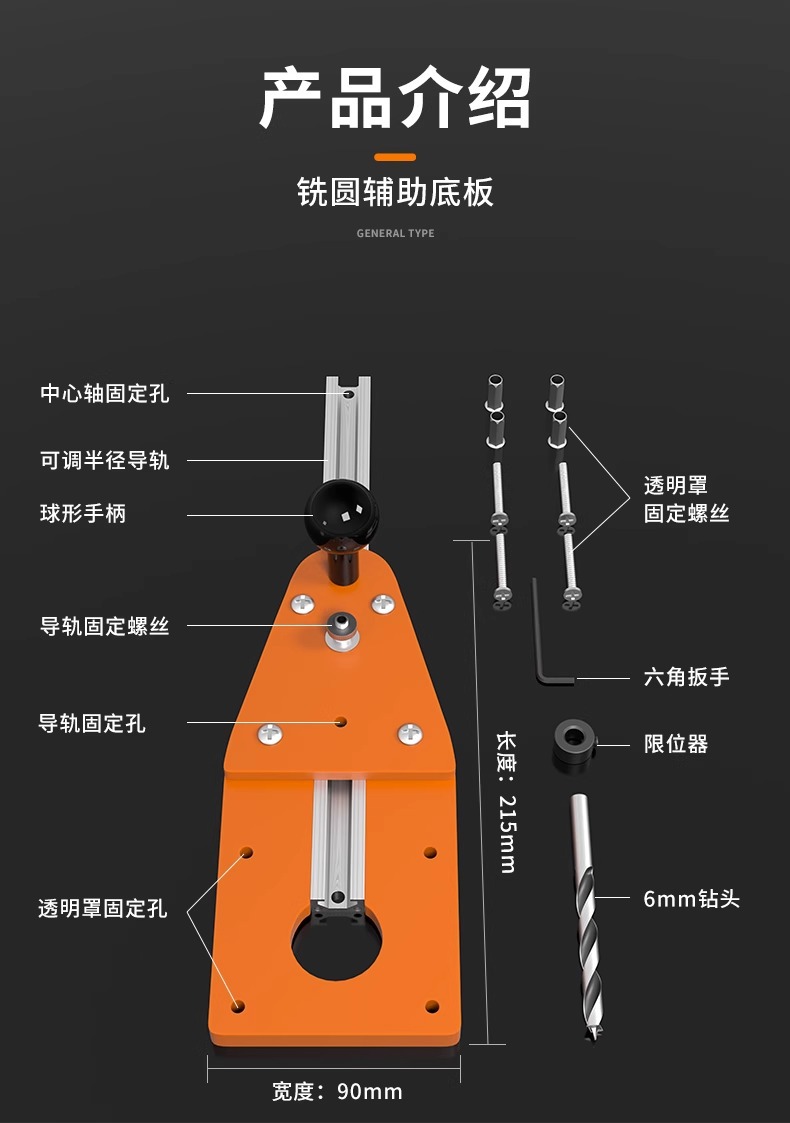 产品介绍

铣圆辅助底板

GENERAL TYPE

中心轴固定孔

可调半径导轨

球形手柄

导轨固定螺丝

导轨固定孔

透明罩固定孔

透明罩
固定螺丝

六角扳手

限位器

6mm钻头

长度：215mm

宽度：90mm