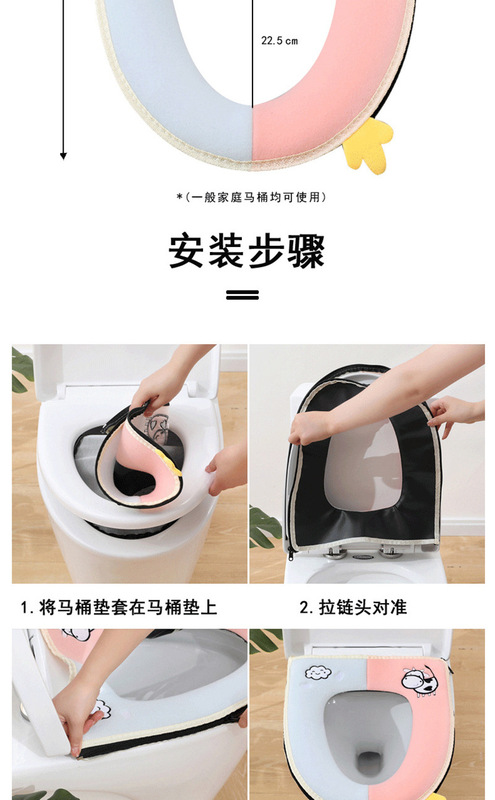 22.5 cm

*(一般家庭马桶均可使用)

安装步骤

1. 将马桶垫套在马桶垫上

2. 拉链头对准