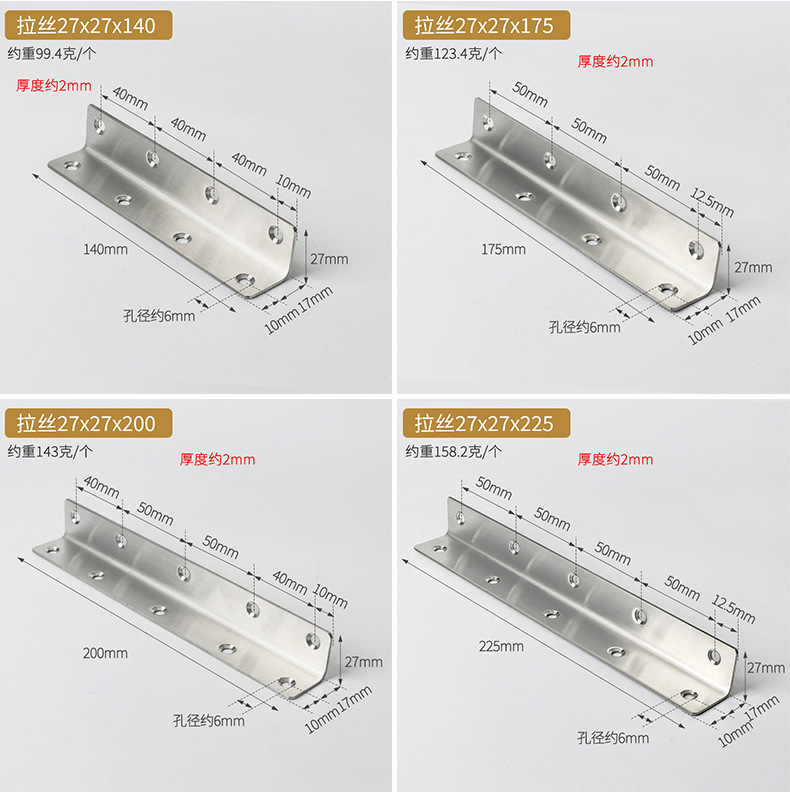 拉丝27x27x140

约重99.4克/个

厚度约2mm

40mm 40mm 40mm 10mm

140mm

27mm

孔径约6mm

10mm 17mm

拉丝27x27x175

约重123.4克/个

厚度约2mm

50mm 50mm 50mm 12.5mm

175mm

27mm

孔径约6mm

10mm 17mm

拉丝27x27x200

约重143克/个

厚度约2mm

40mm 50mm 50mm 40mm 10mm

200mm

27mm

孔径约6mm

10mm 17mm

拉丝27x27x225

约重158.2克/个

厚度约2mm

50mm 50mm 50mm 50mm 12.5mm

225mm

27mm

孔径约6mm

10mm 17mm