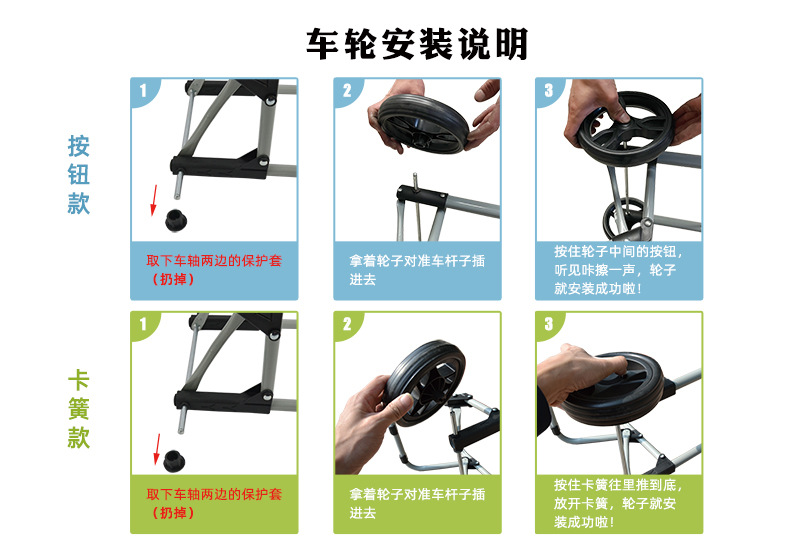 车轮安装说明

按钮款

1
取下车轴两边的保护套（扔掉）

2
拿着轮子对准车杆子插进去

3
按住轮子中间的按钮，听见咔擦一声，轮子就安装成功啦！

卡簧款

1
取下车轴两边的保护套（扔掉）

2
拿着轮子对准车杆子插进去

3
按住卡簧往里推到底，放开卡簧，轮子就安装成功啦！