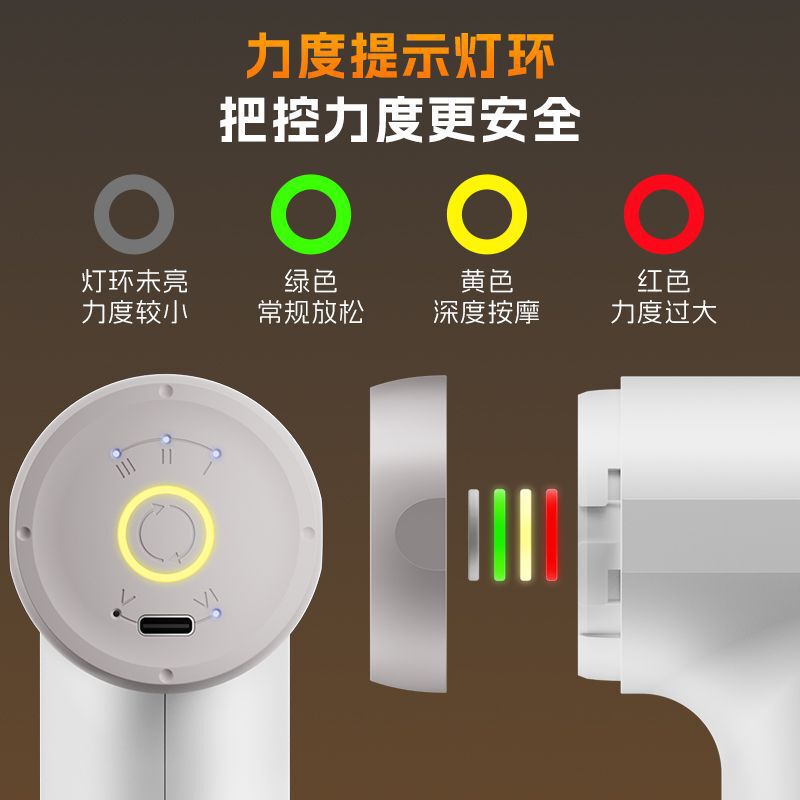 力度提示灯环
把控力度更安全

灯环未亮
力度较小

绿色
常规放松

黄色
深度按摩

红色
力度过大

III II I

V VI