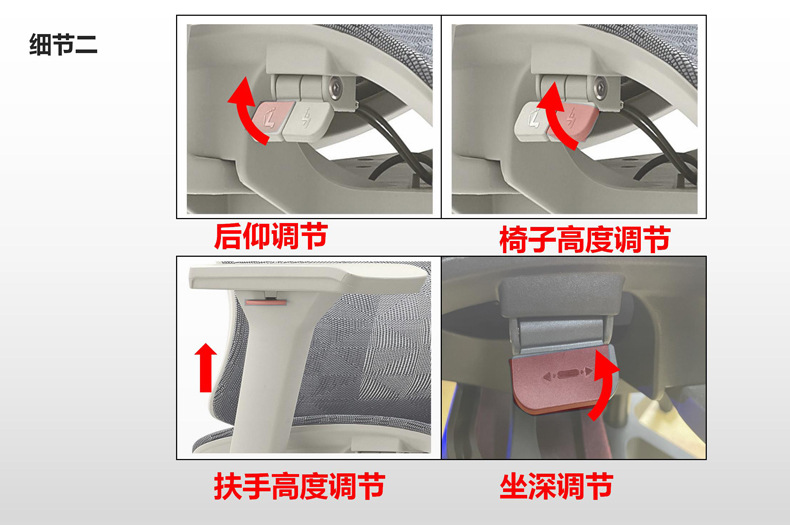 细节二

后仰调节

椅子高度调节

扶手高度调节

坐深调节