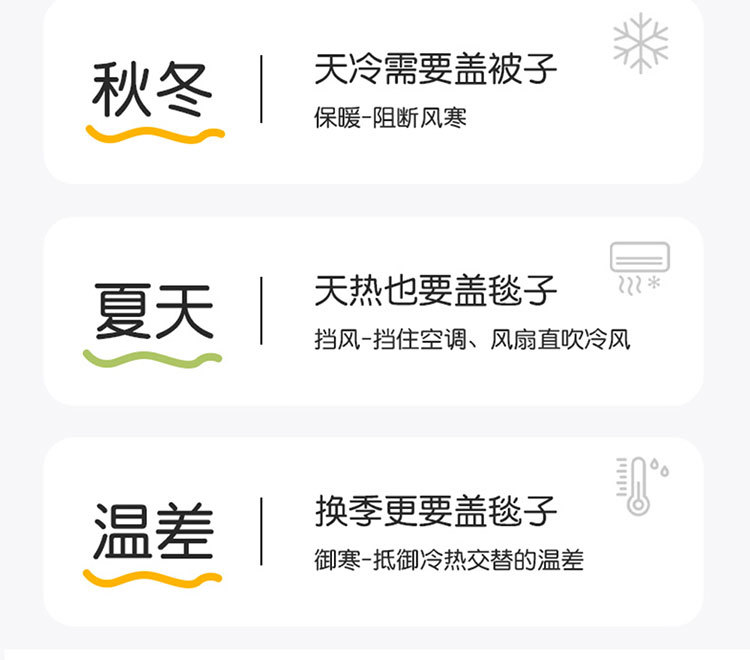 秋冬

天冷需要盖被子

保暖-阻断风寒

夏天

天热也要盖毯子

挡风-挡住空调、风扇直吹冷风

温差

换季更要盖毯子

御寒-抵御冷热交替的温差