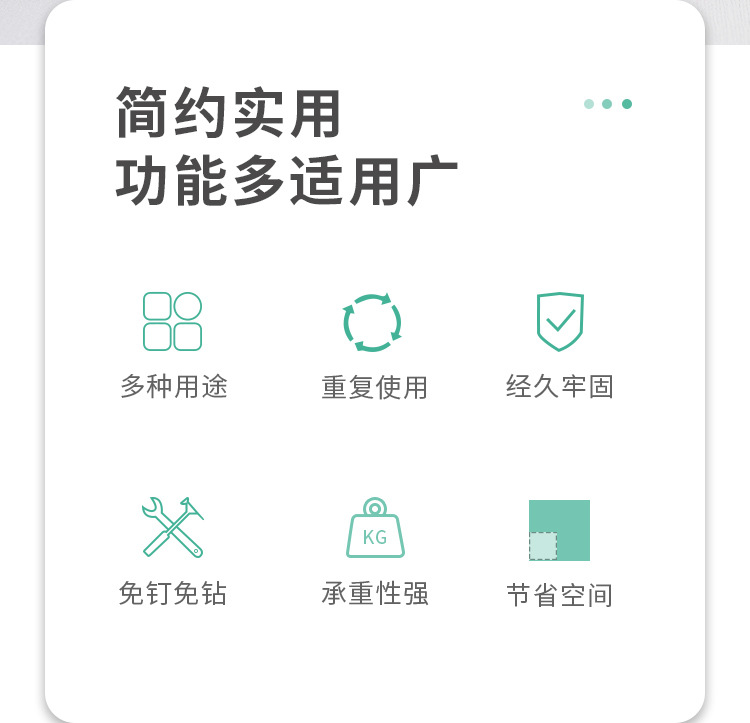 简约实用
功能多适用广

多种用途

重复使用

经久牢固

免钉免钻

KG

承重性强

节省空间