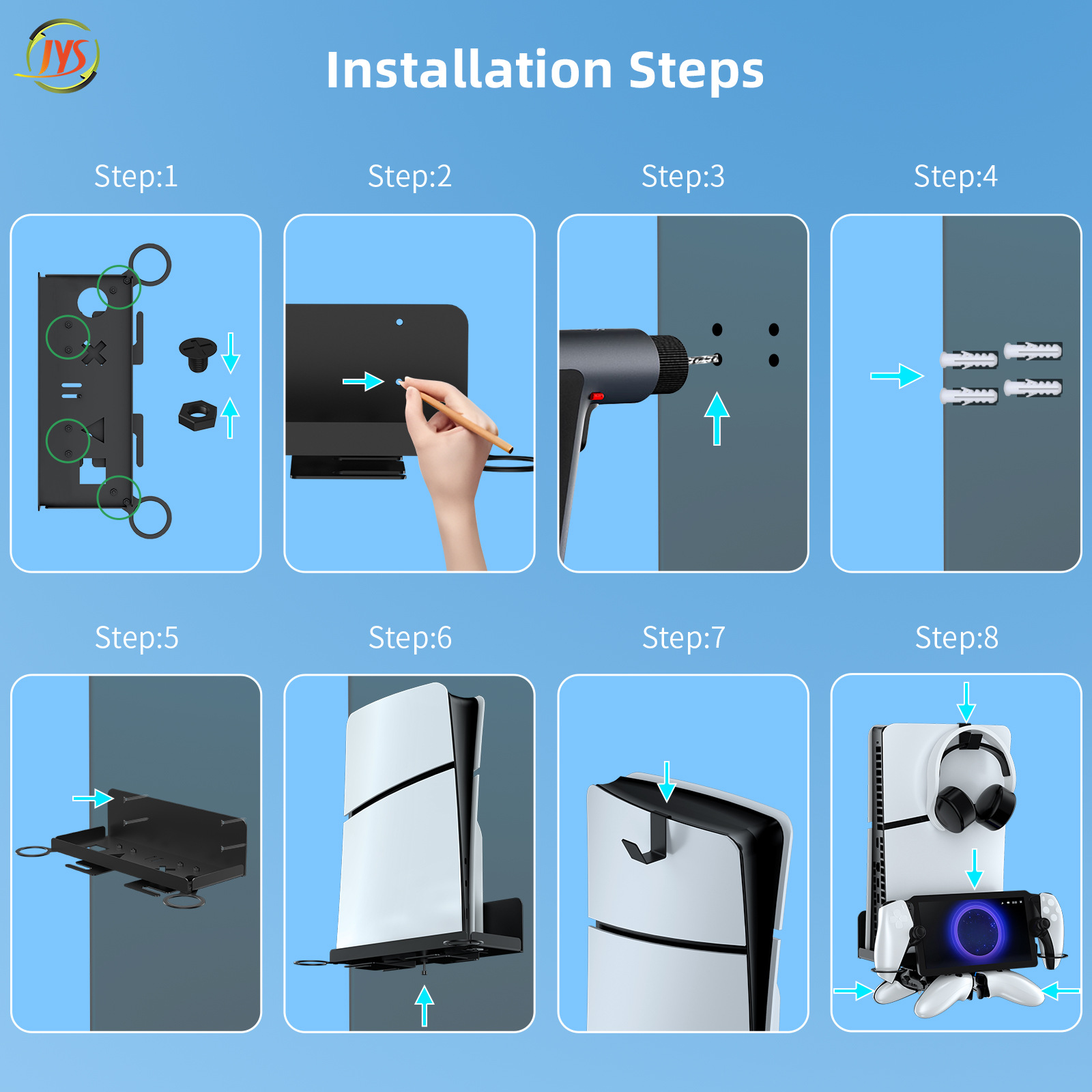 JYS

Installation Steps

Step:1

Step:2

Step:3

Step:4

Step:5

Step:6

Step:7

Step:8