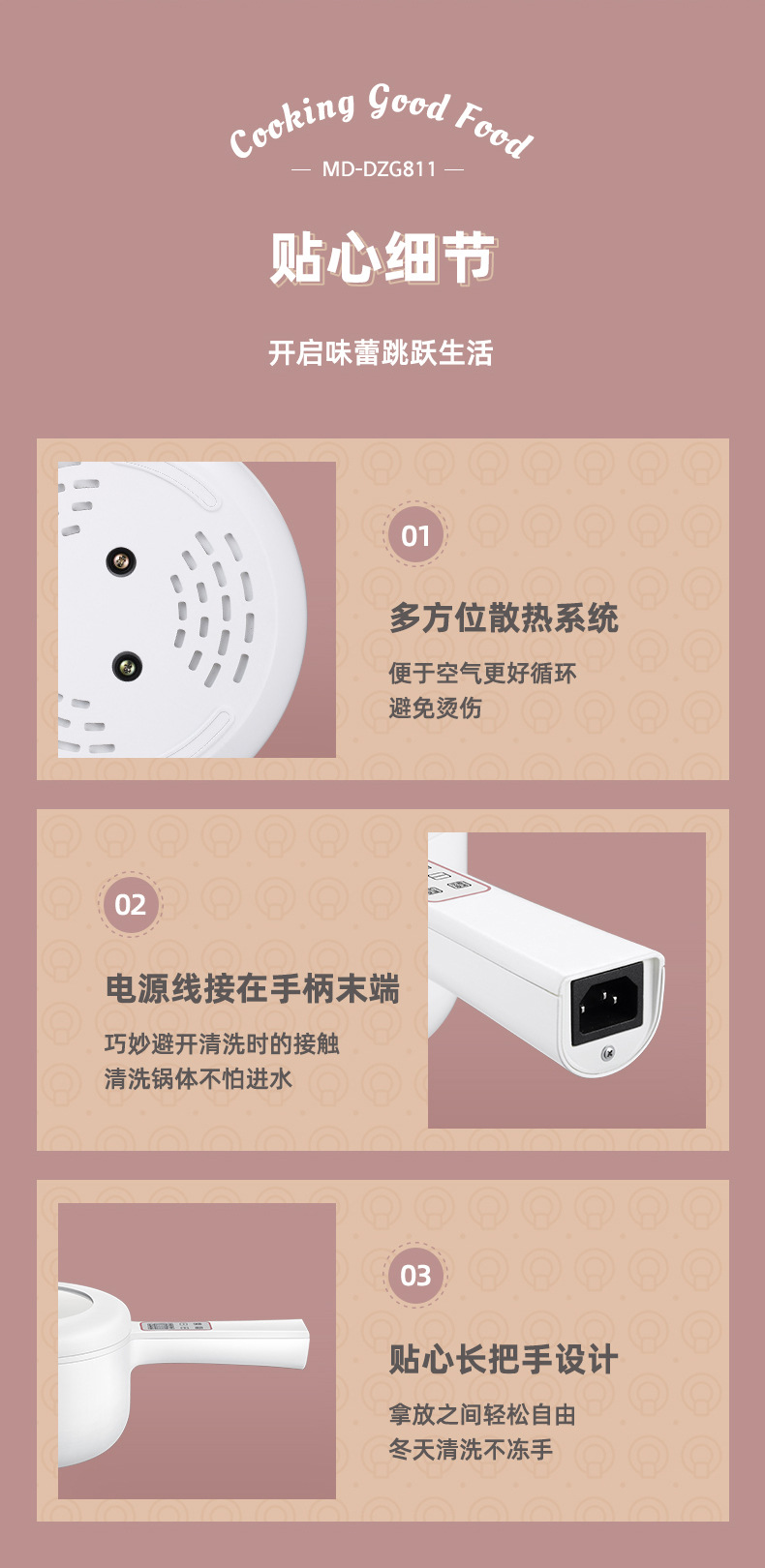 Cooking Good Food

— MD-DZG811 —

贴心细节

开启味蕾跳跃生活

01

多方位散热系统

便于空气更好循环
避免烫伤

02

电源线接在手柄末端

巧妙避开清洗时的接触
清洗锅体不怕进水

03

贴心长把手设计

拿放之间轻松自由
冬天清洗不冻手