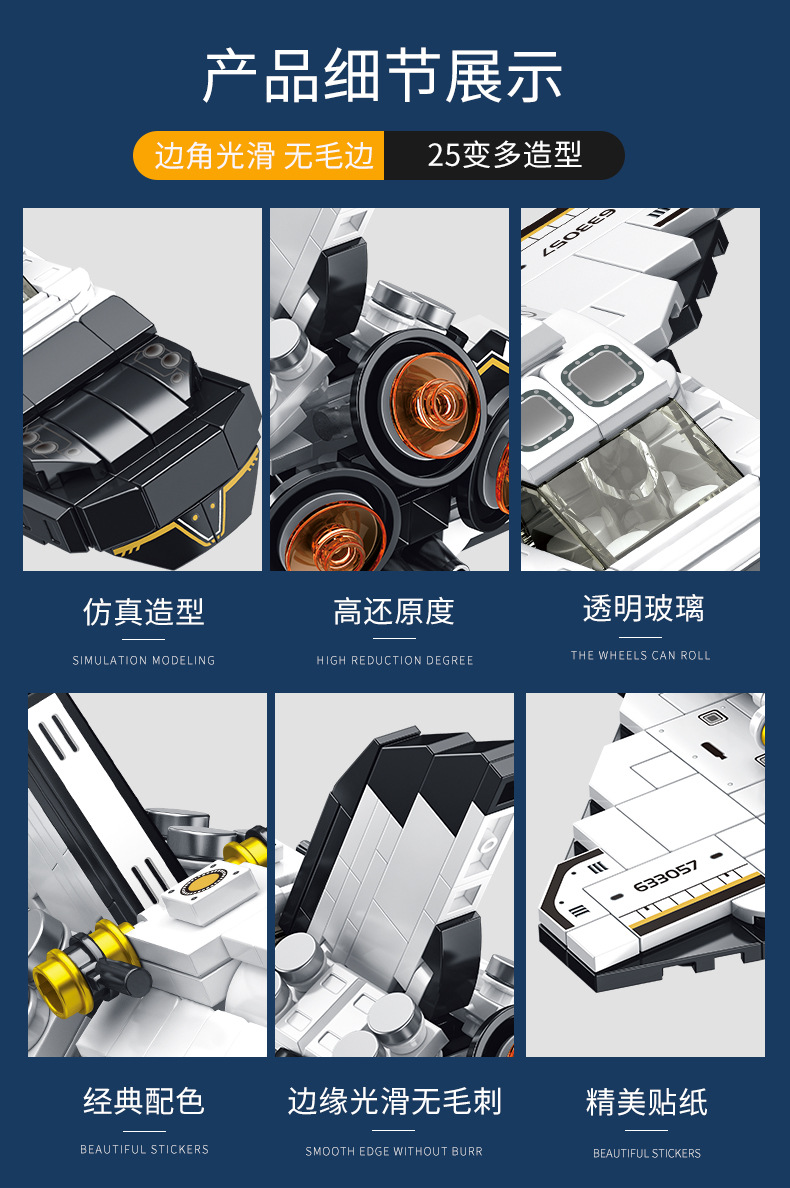 产品细节展示

边角光滑 无毛边

25变多造型

633057

仿真造型

SIMULATION MODELING

高还原度

HIGH REDUCTION DEGREE

透明玻璃

THE WHEELS CAN ROLL

633057

经典配色

BEAUTIFUL STICKERS

边缘光滑无毛刺

SMOOTH EDGE WITHOUT BURR

精美贴纸

BEAUTIFUL STICKERS