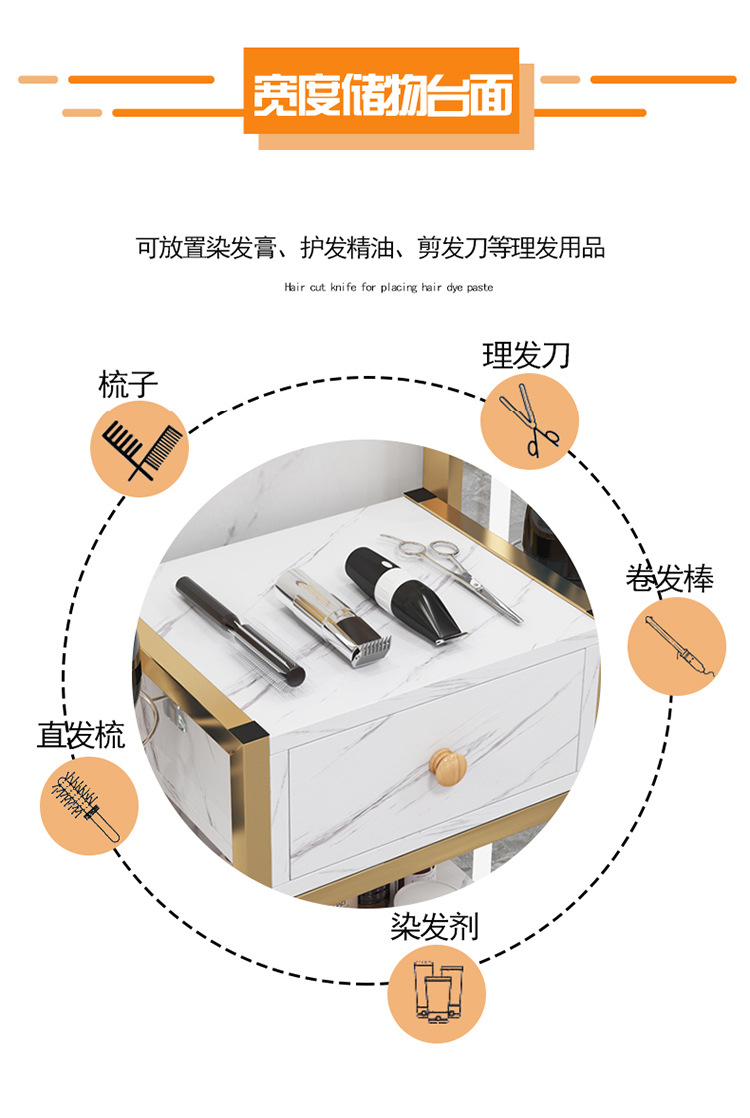 宽度储物台面

可放置染发膏、护发精油、剪发刀等理发用品

Hair cut knife for placing hair dye paste

梳子

理发刀

卷发棒

直发梳

染发剂