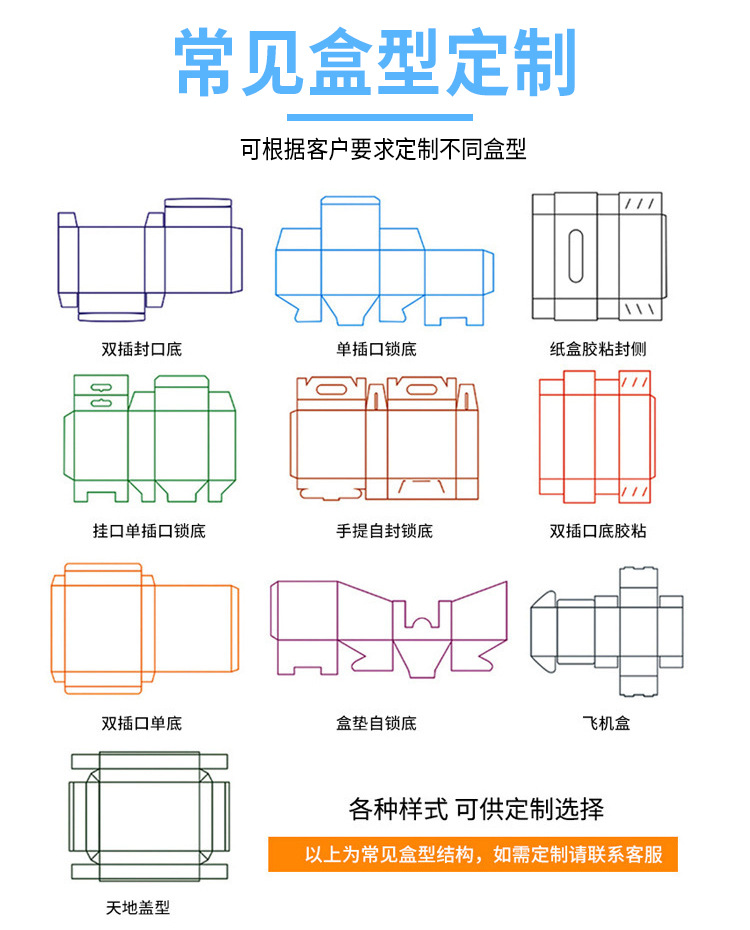 常见盒型定制

可根据客户要求定制不同盒型

双插封口底

单插口锁底

纸盒胶粘封侧

挂口单插口锁底

手提自封锁底

双插口底胶粘

双插口单底

盒垫自锁底

飞机盒

天地盖型

各种样式 可供定制选择

以上为常见盒型结构，如需定制请联系客服